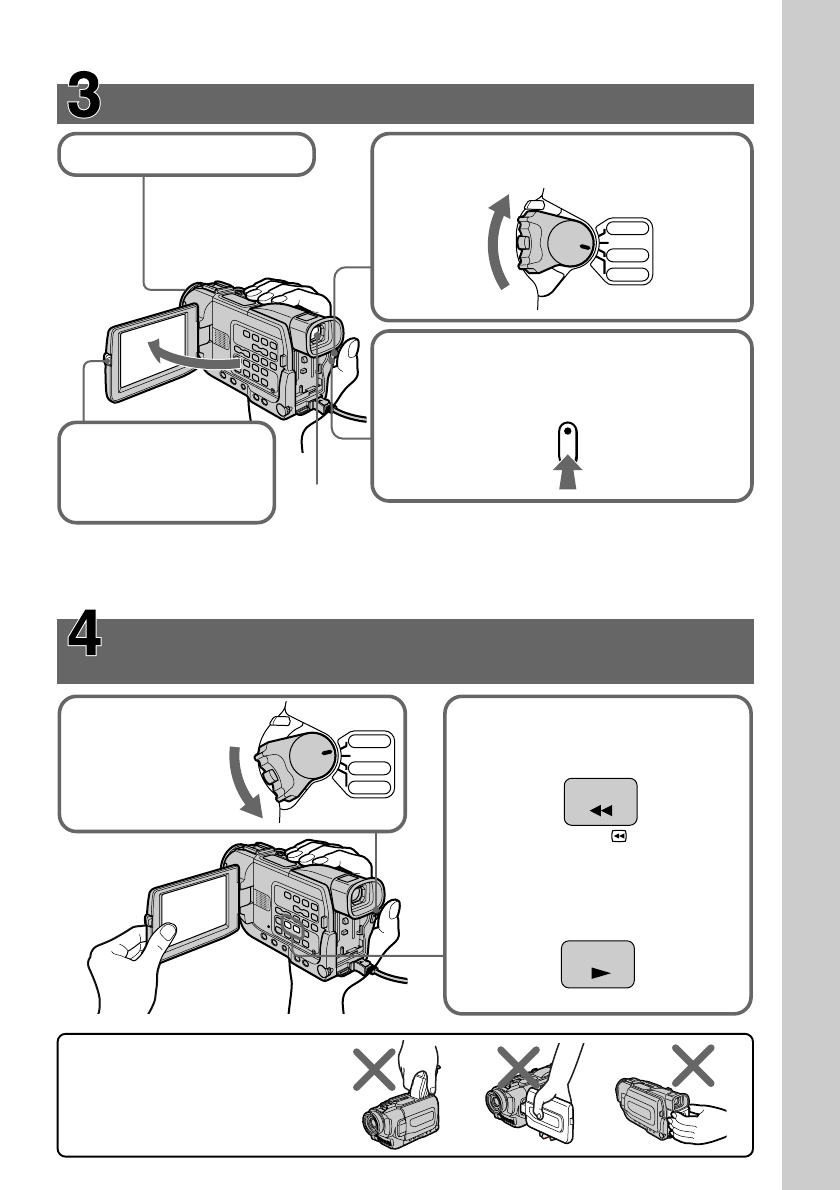 3

4