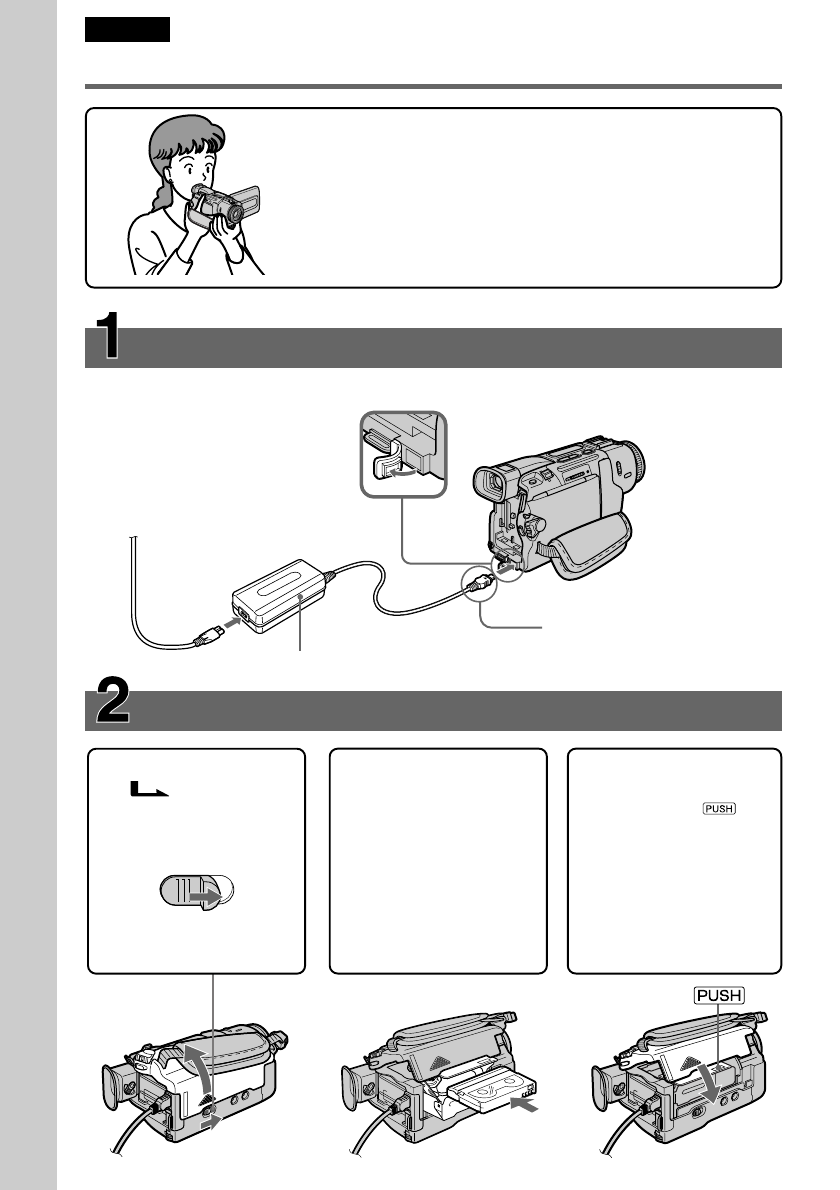 1

2

PUSH

PUSH