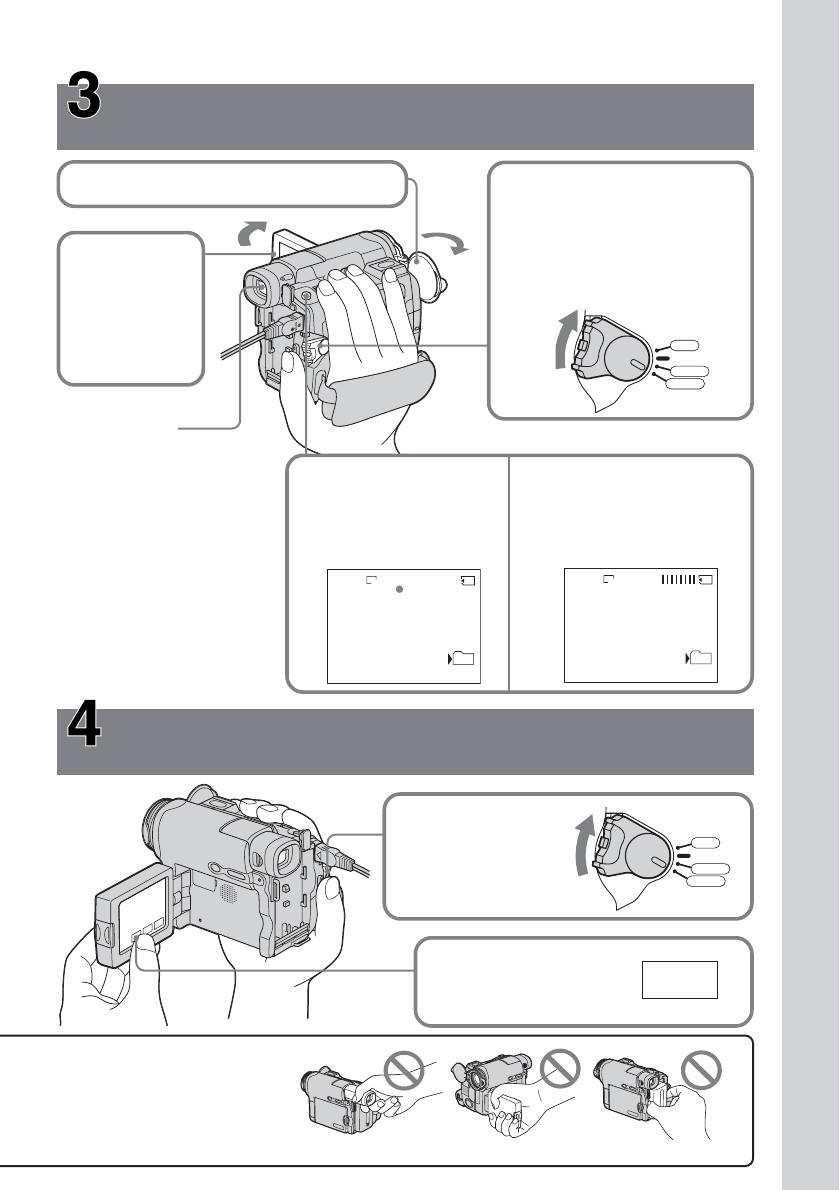 3

4