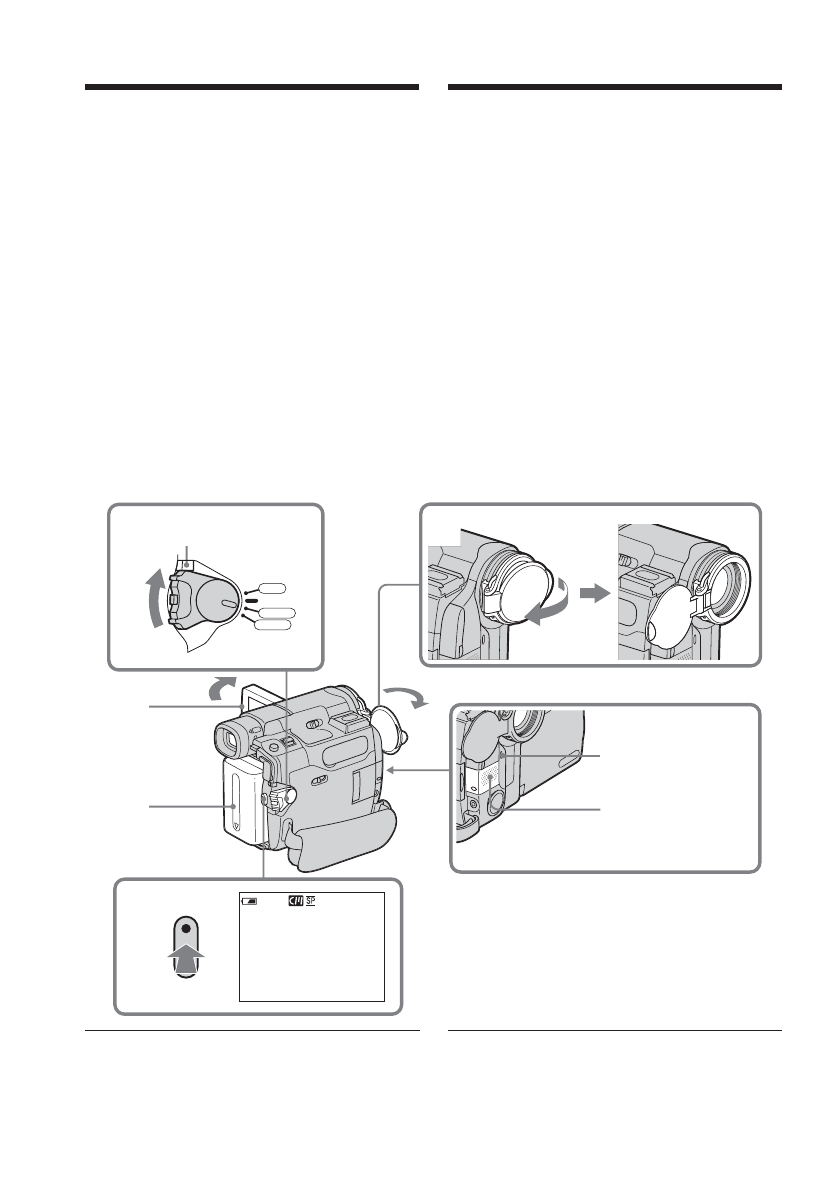 SP