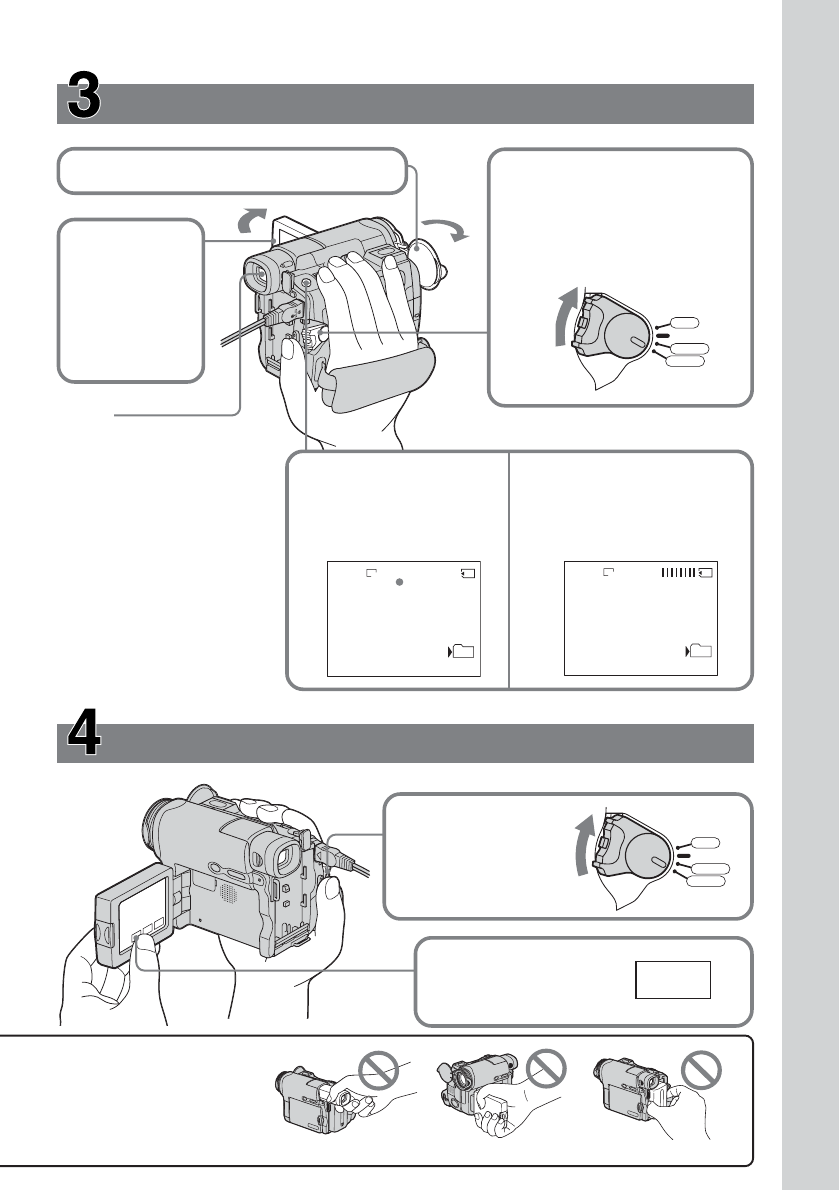 3

4