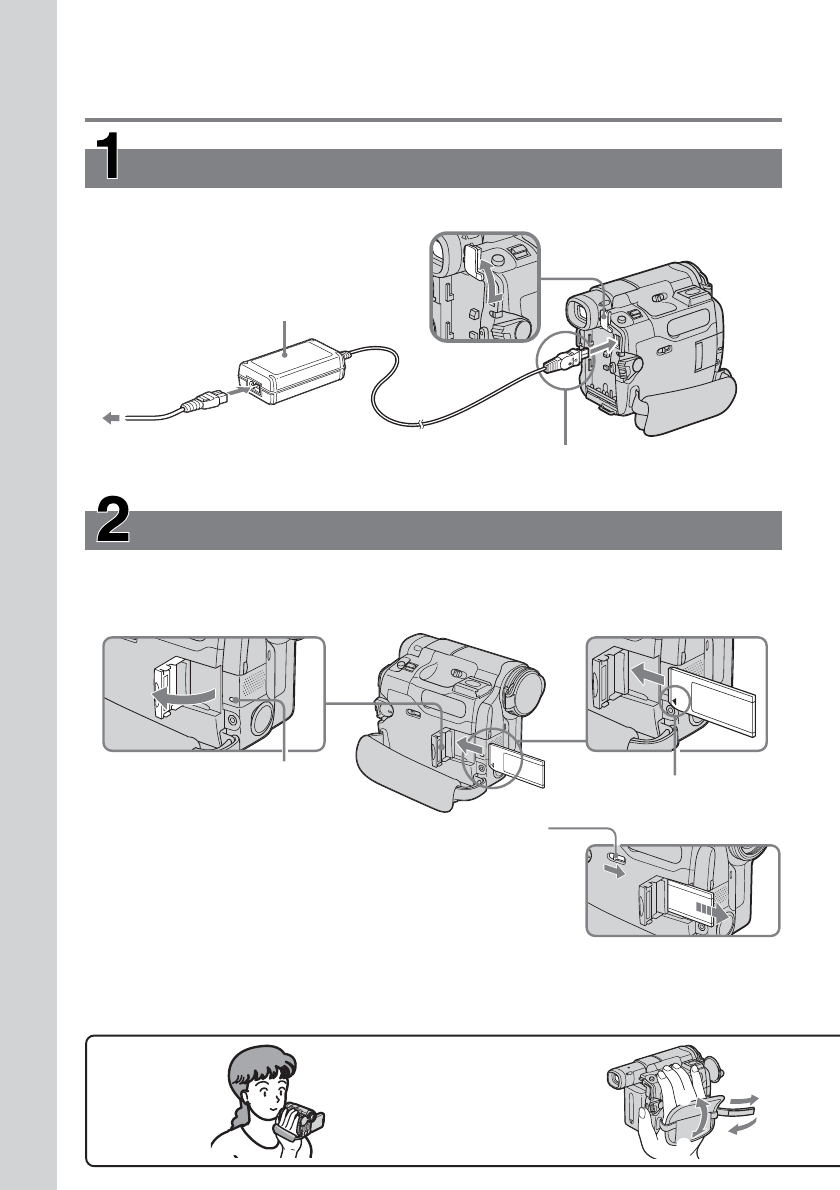 1

2