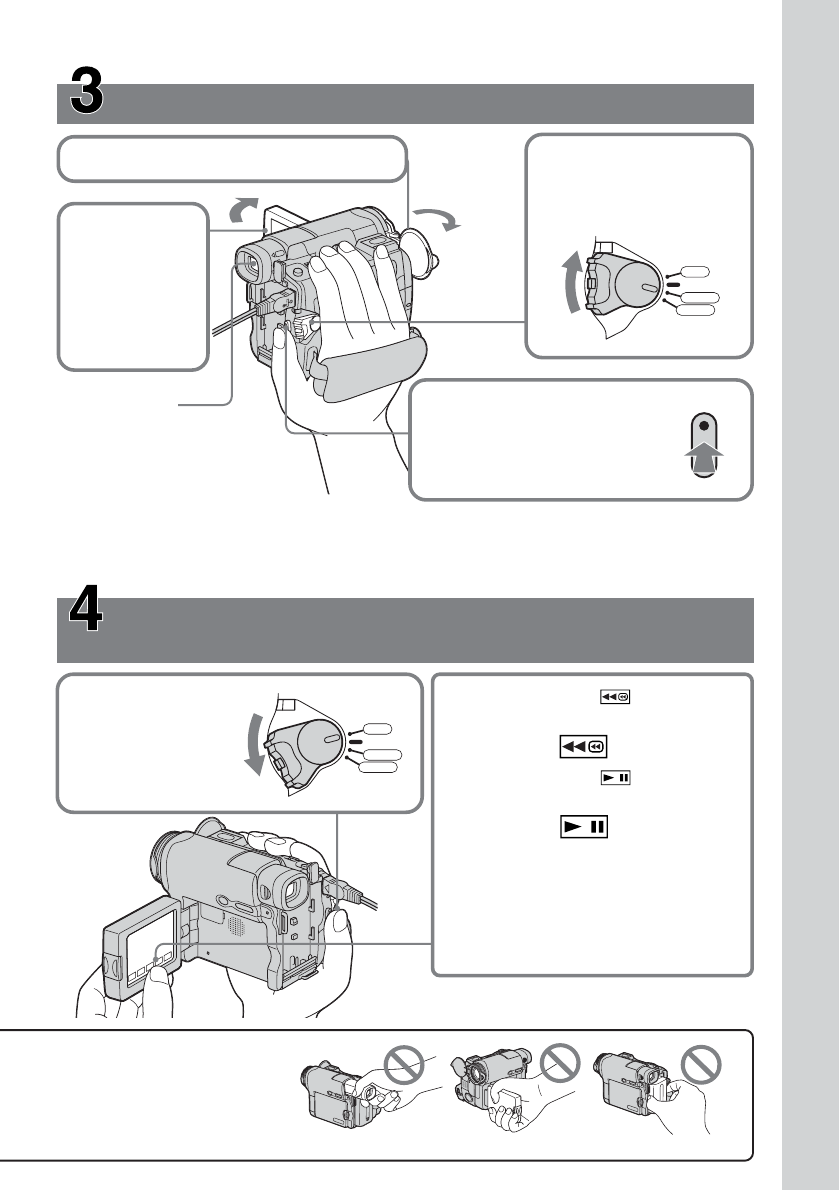 3

4