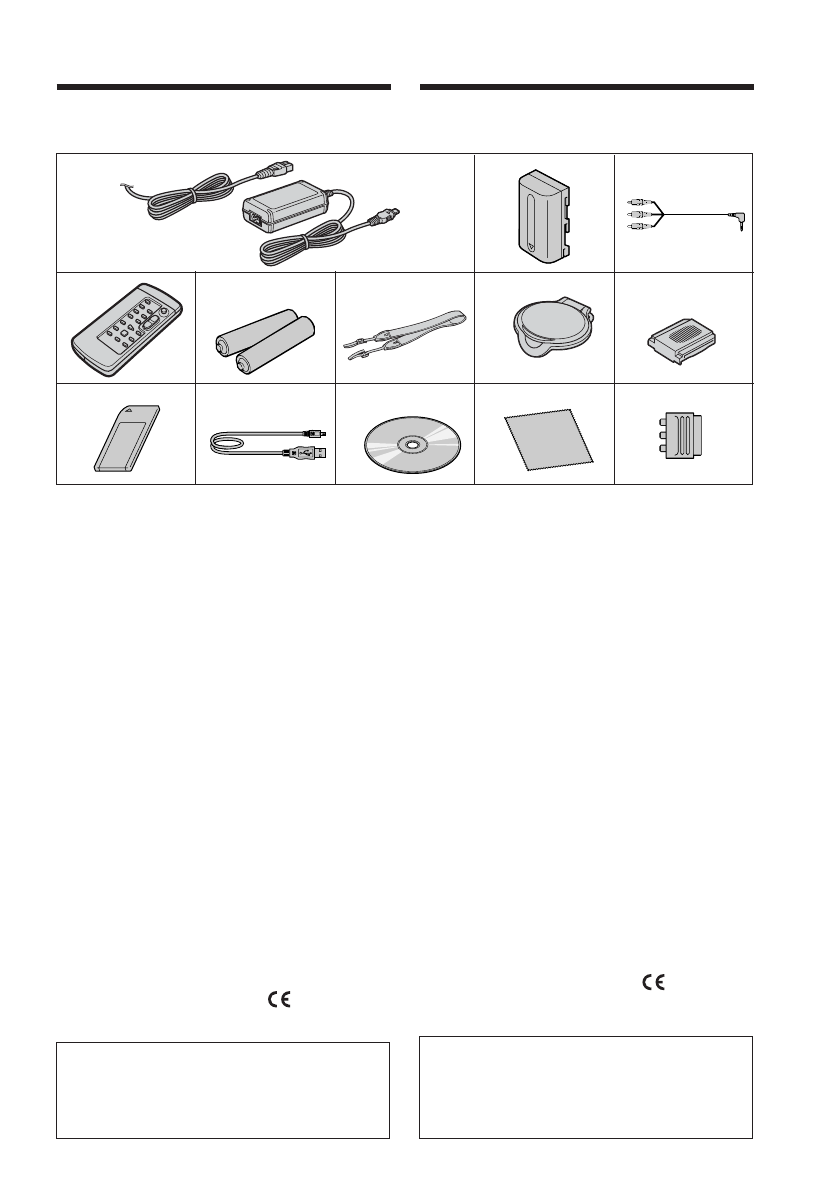 CE

CE