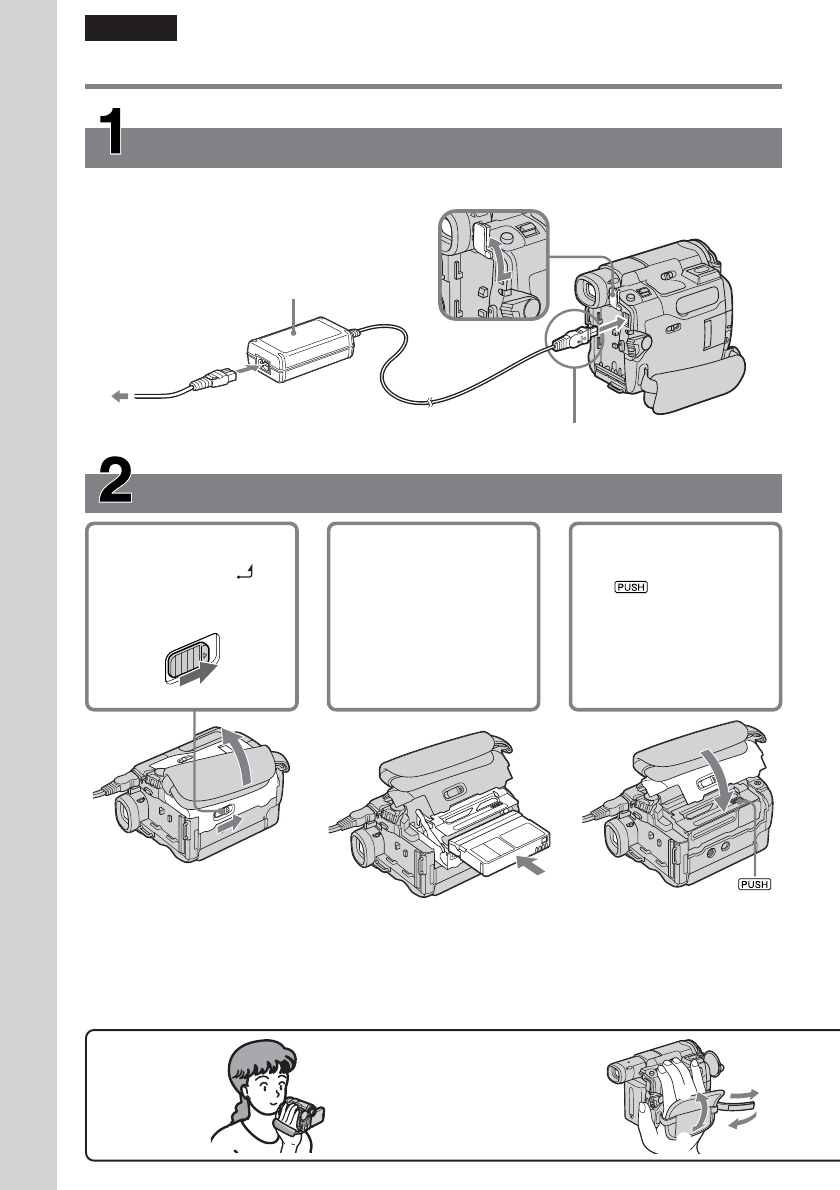 1

2

PUSH

PUSH