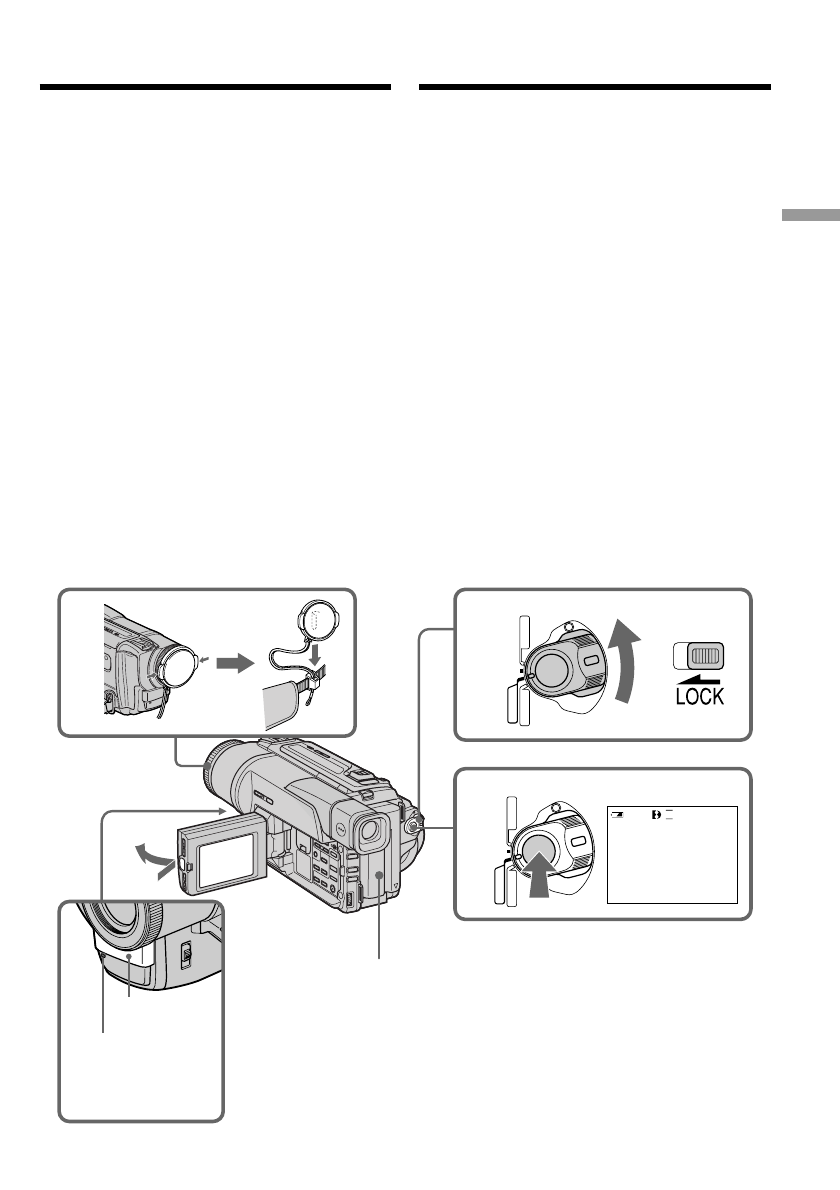 LOCK