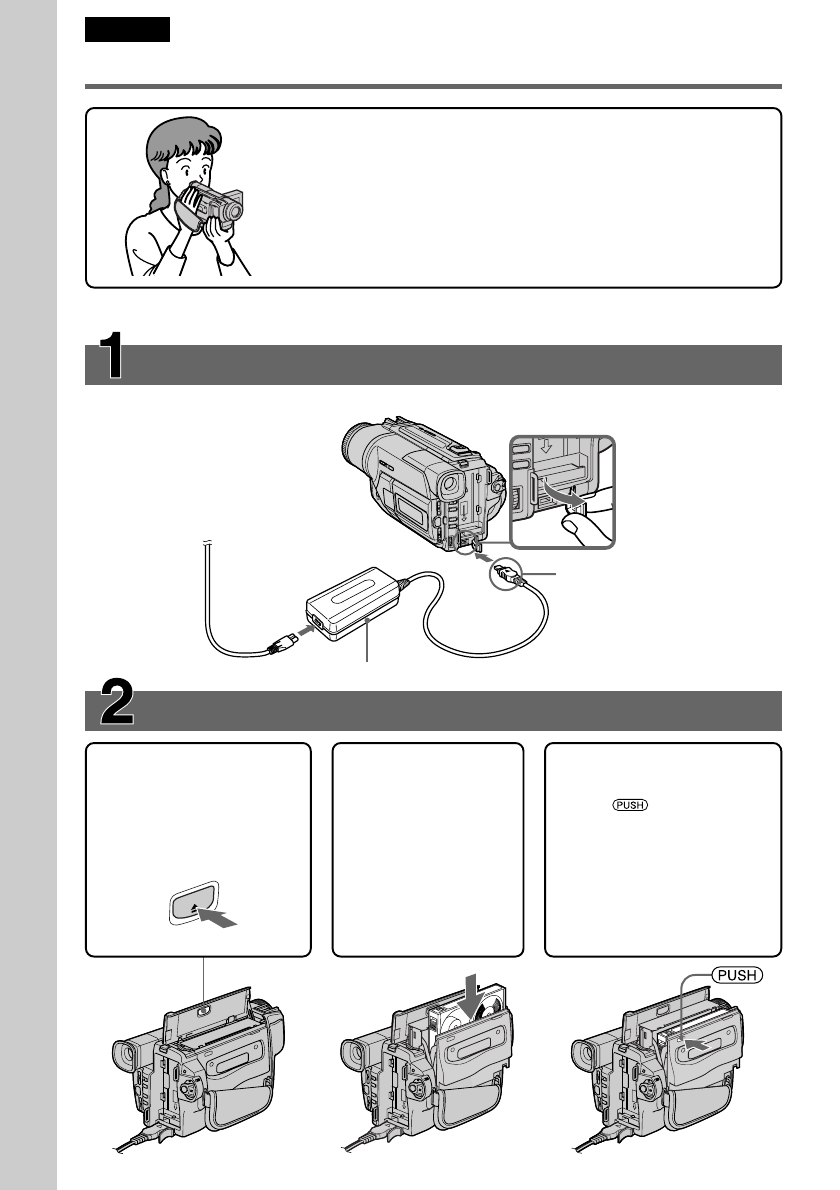 1

2

PUSH

PUSH