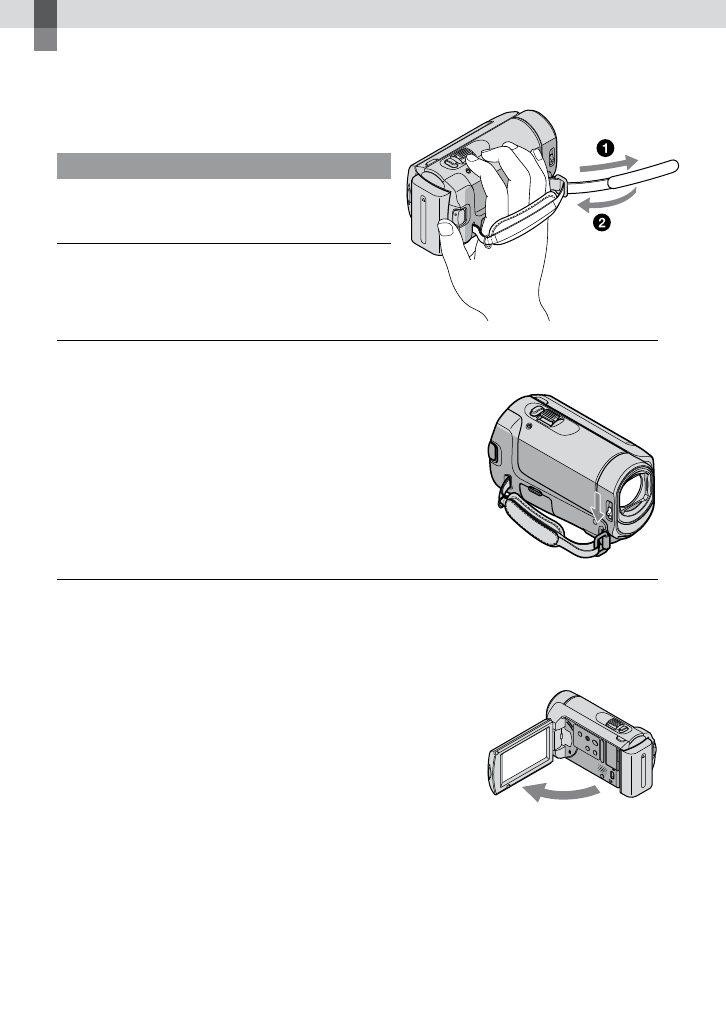 ❶

❷