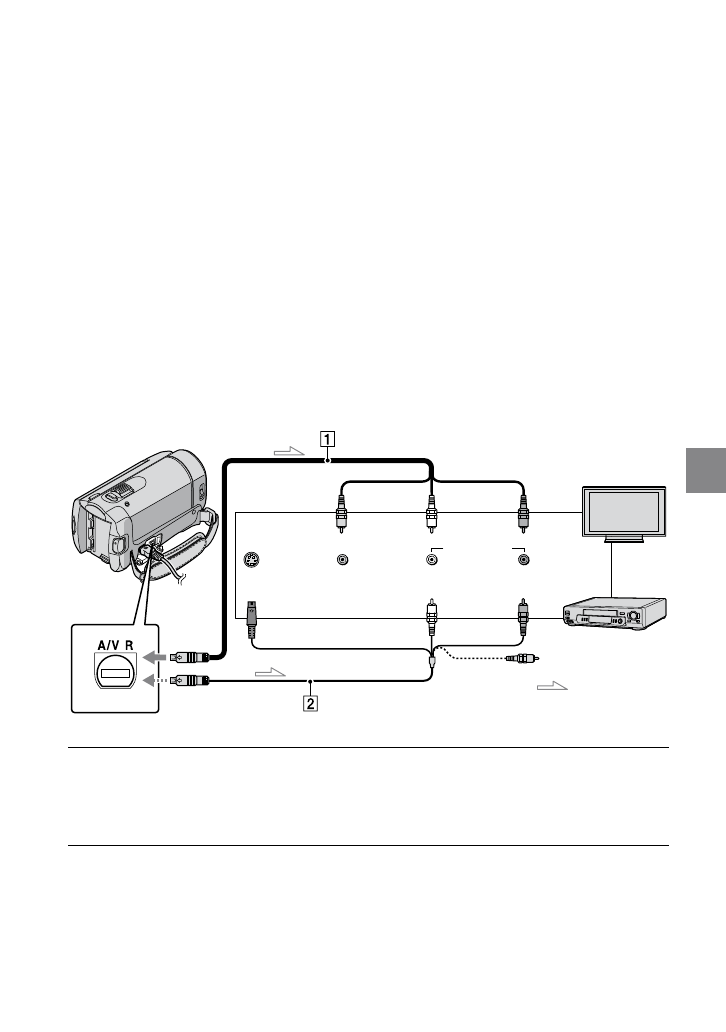 1

A/V R

2