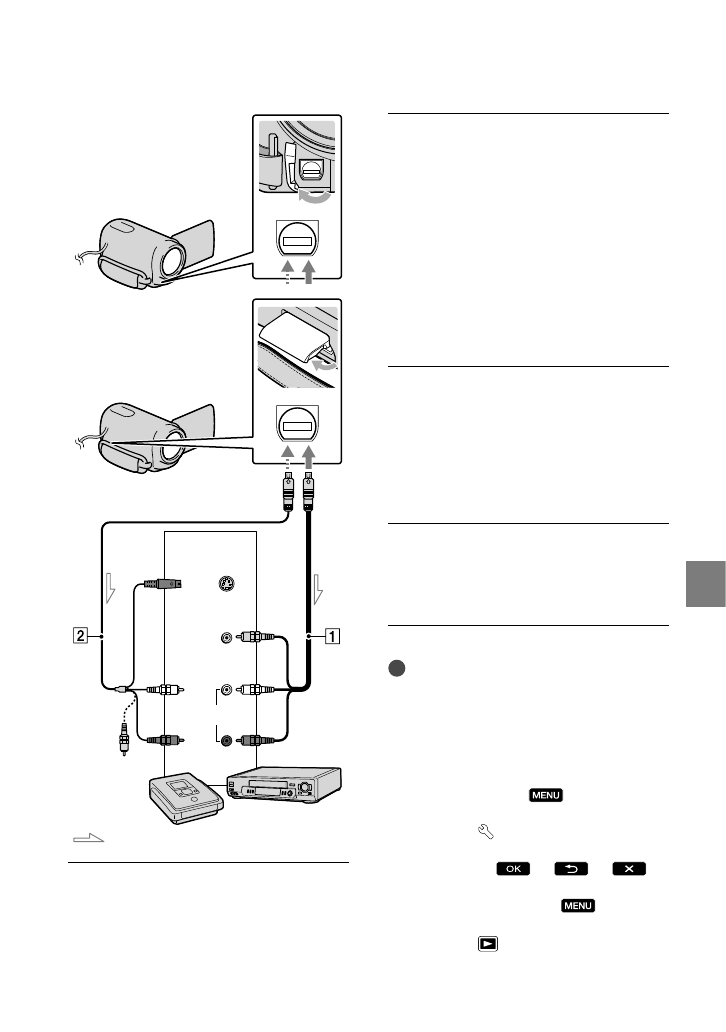 2

1

MENU

OK

MENU