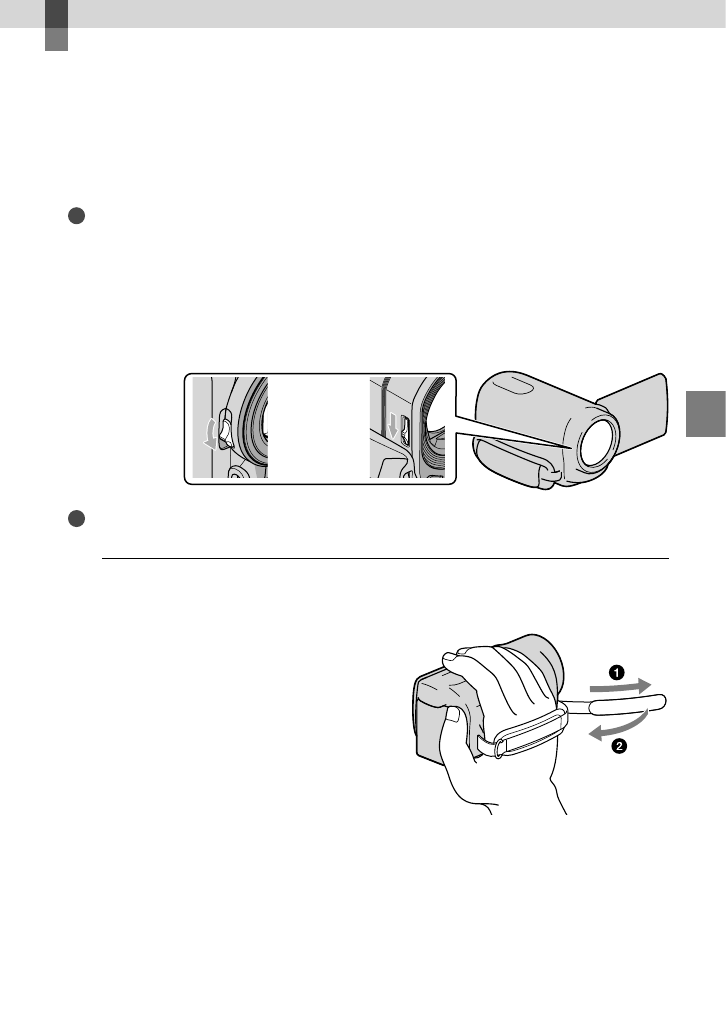 ❶

❷