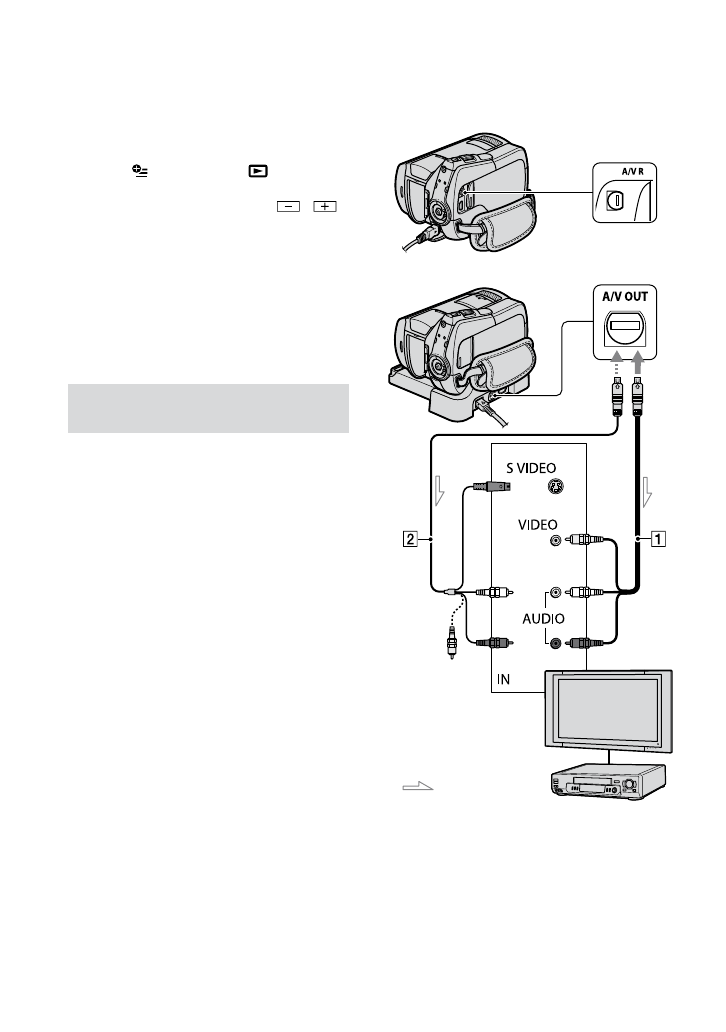 A/V R

A/V OUT

S VIDEO

VIDEO

AUDIO

IN

2

1