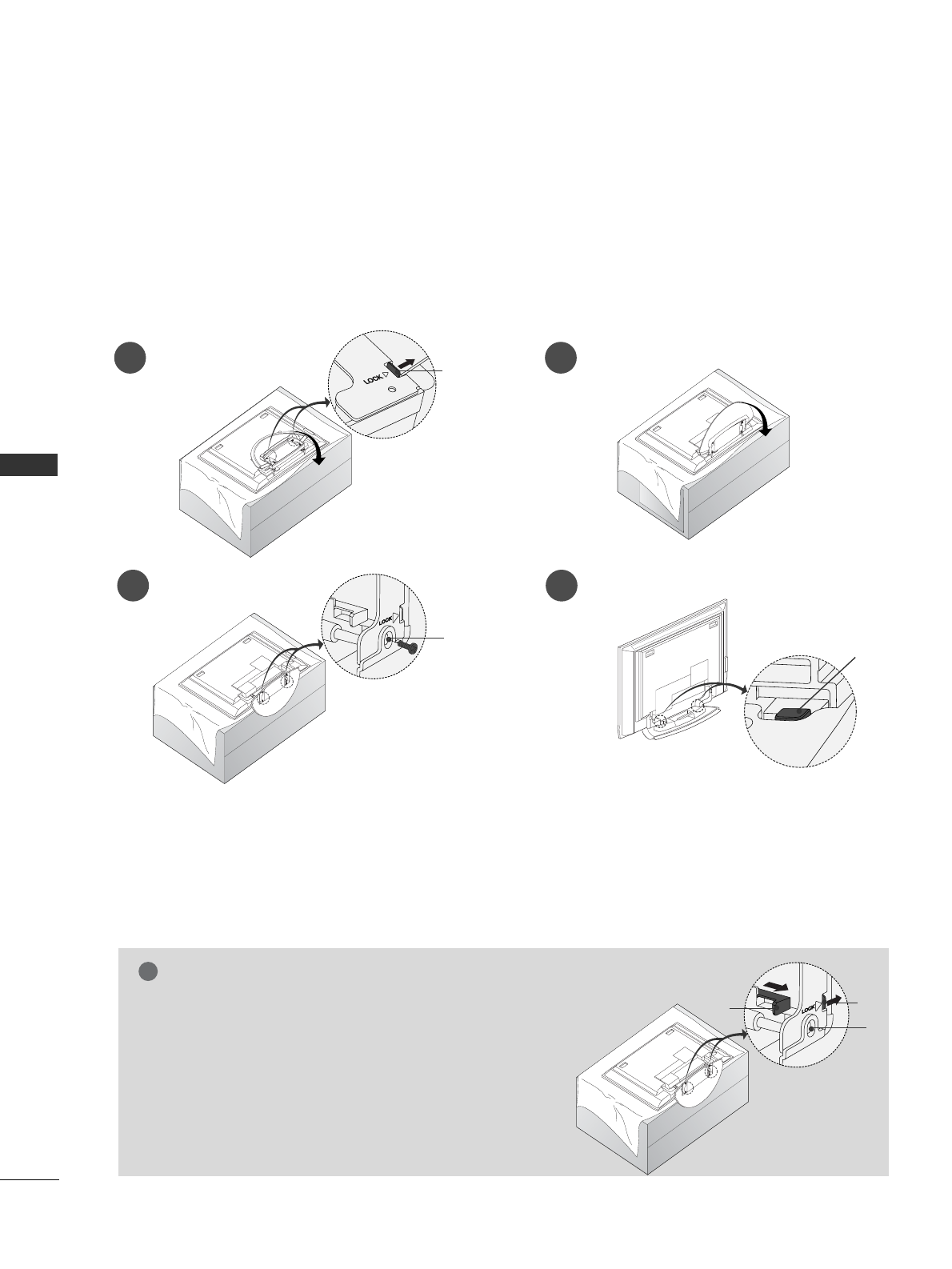 LOCK

LOCK

LOCK