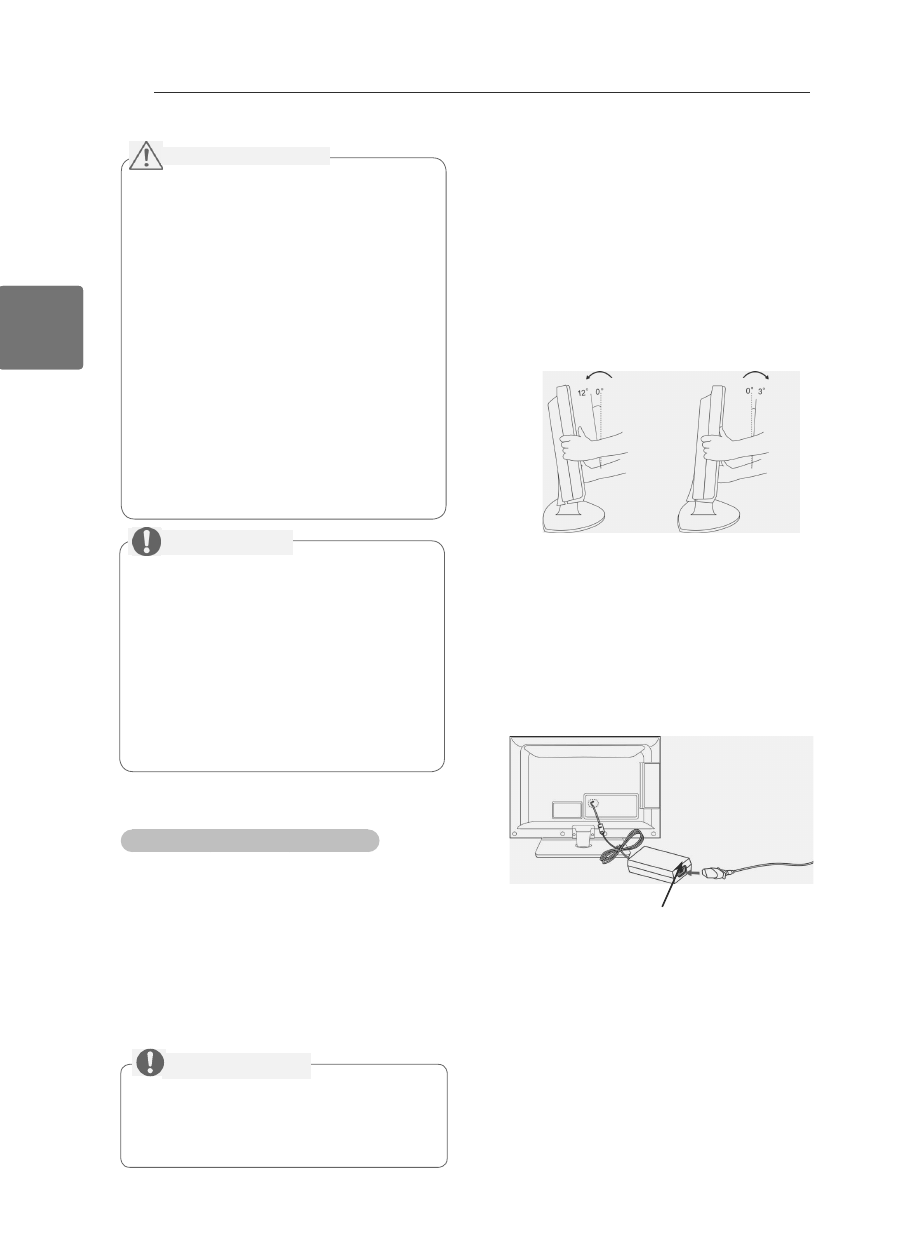 12° 0°

0° 3°