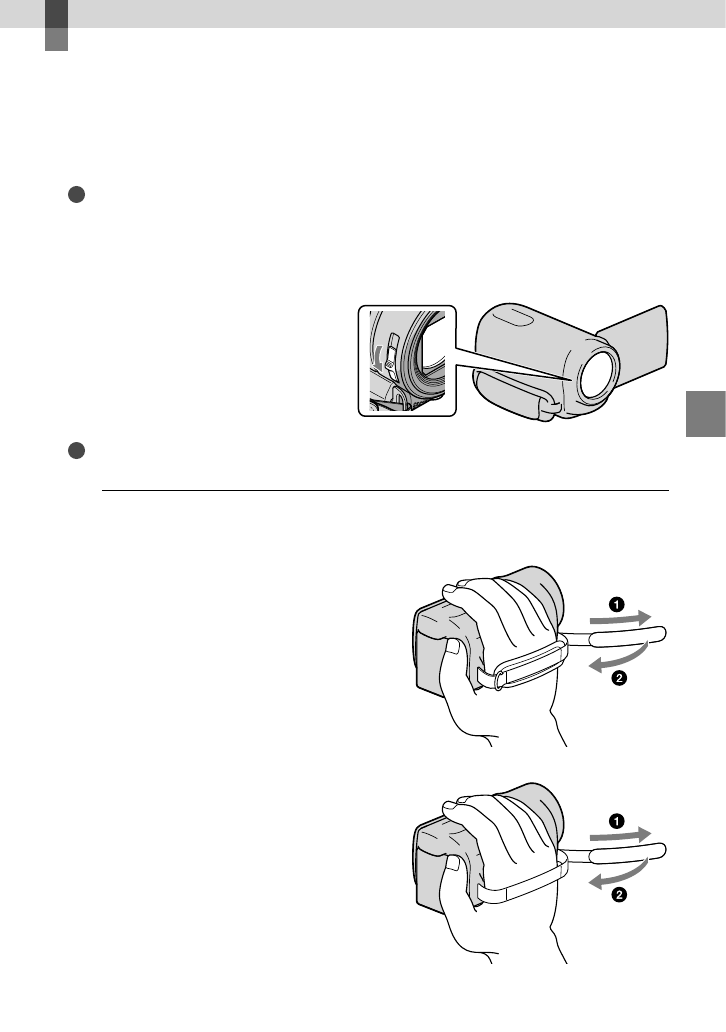 ❶

❷

❶

❷