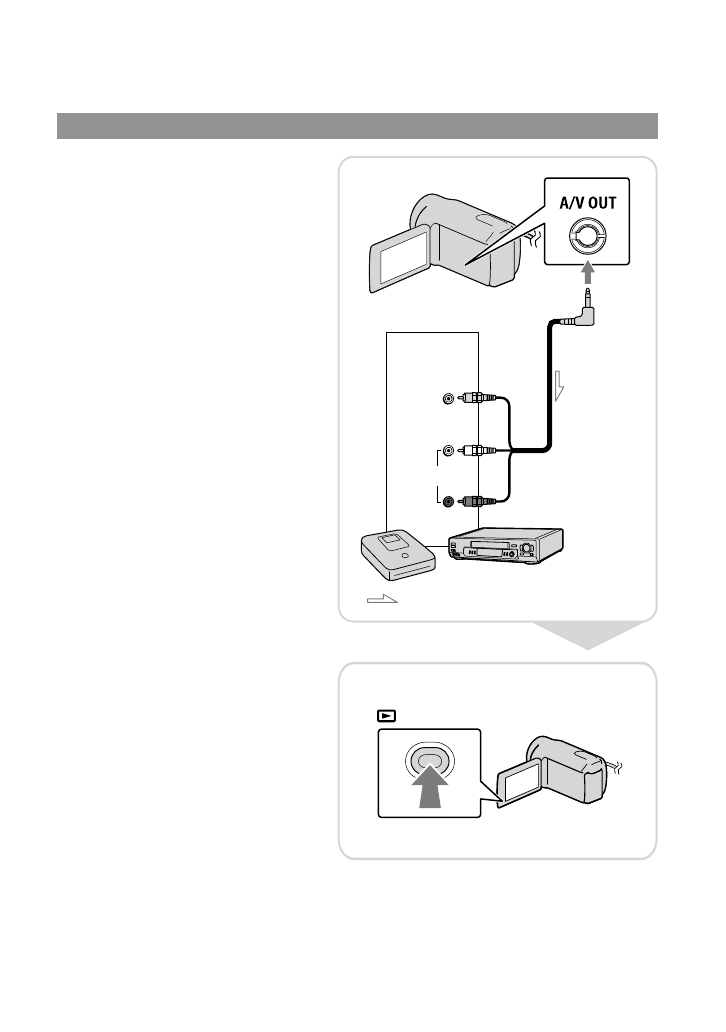 A/V OUT