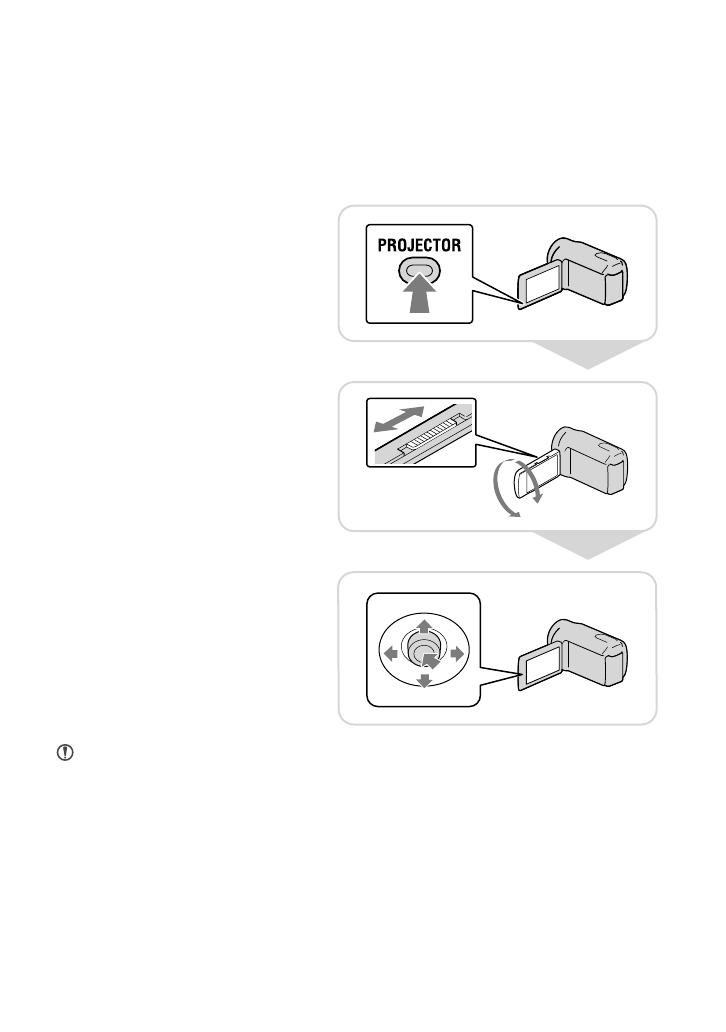 PROJECTOR