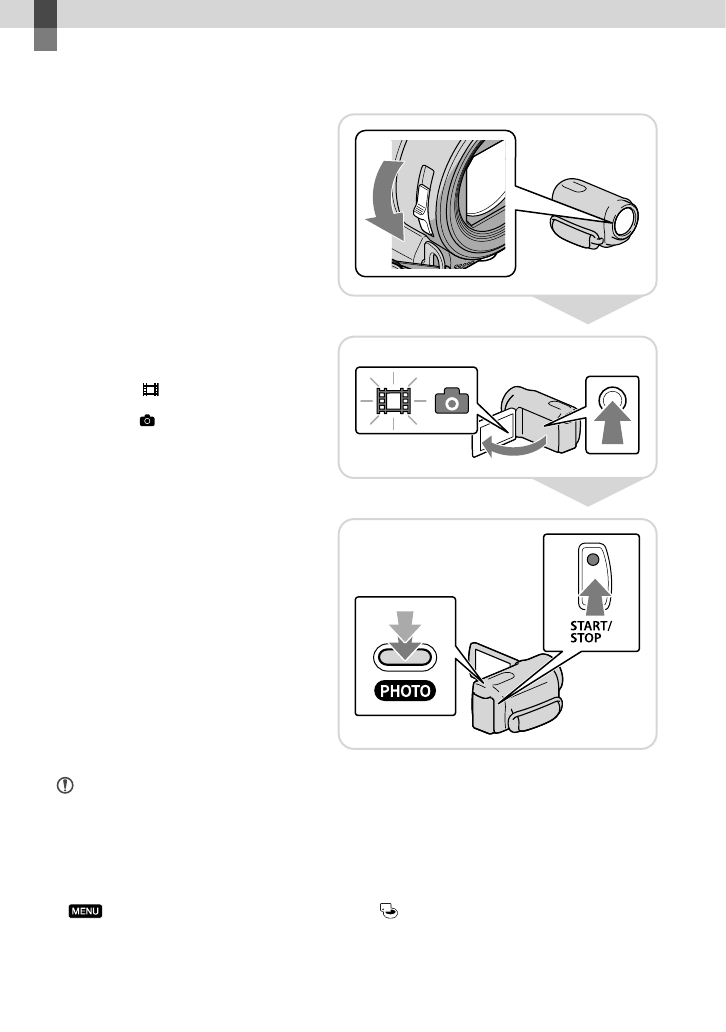 START/
STOP

PHOTO

MENU