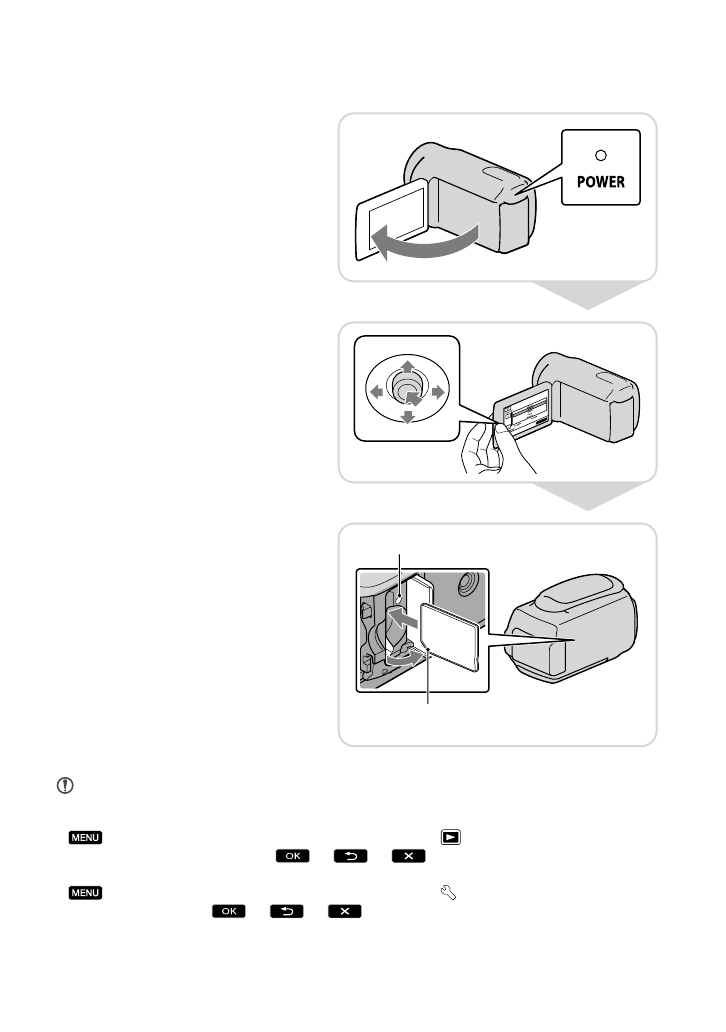 POWER

MENU

OK

MENU

OK