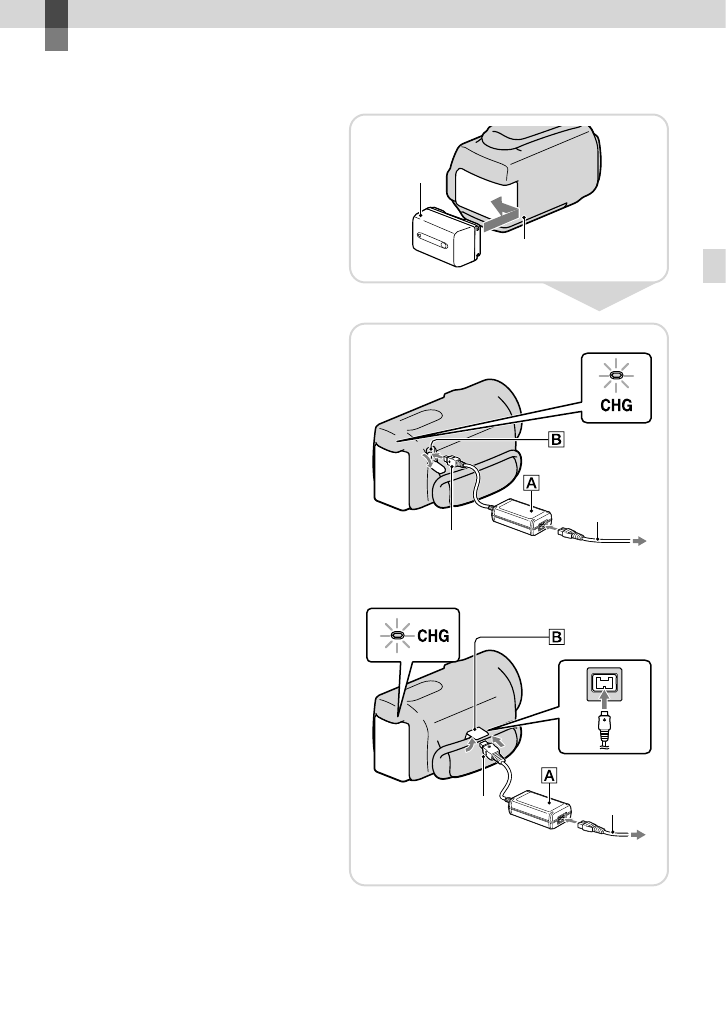 CHG

B

A

CHG

B

A