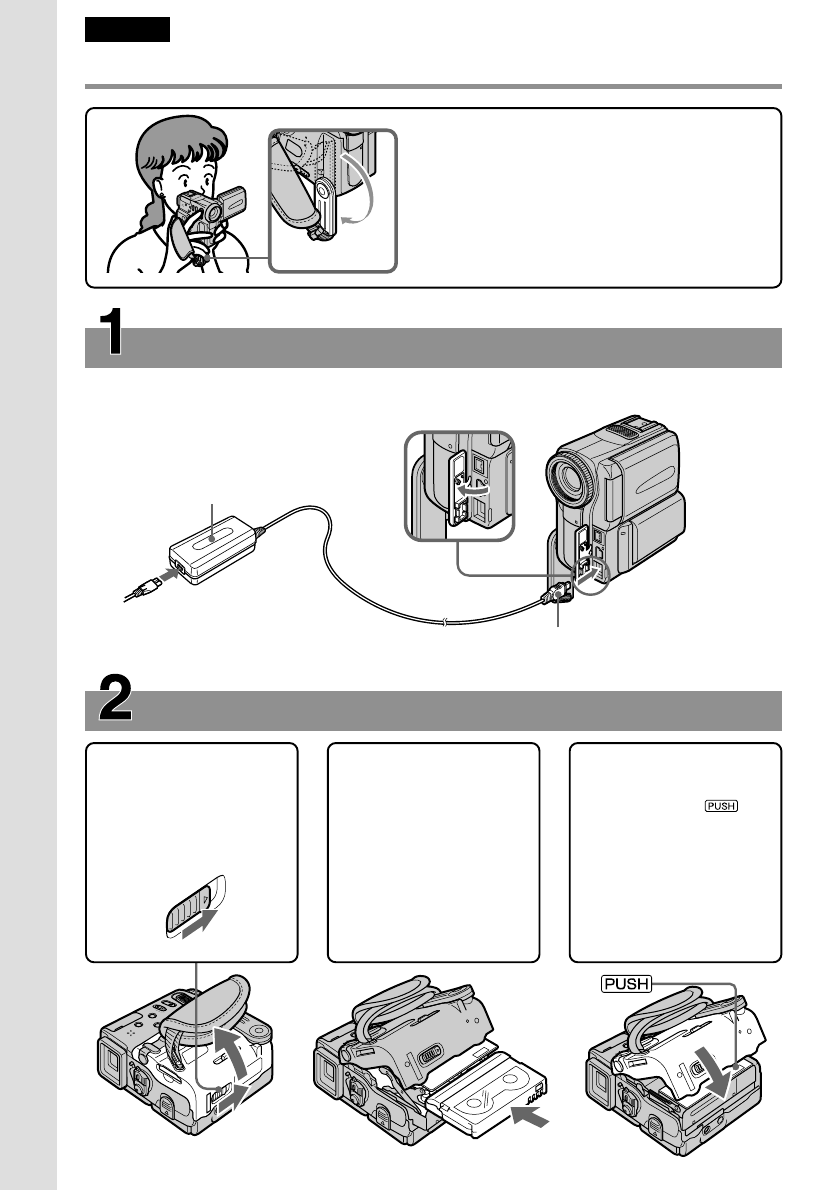 1

2

PUSH

PUSH