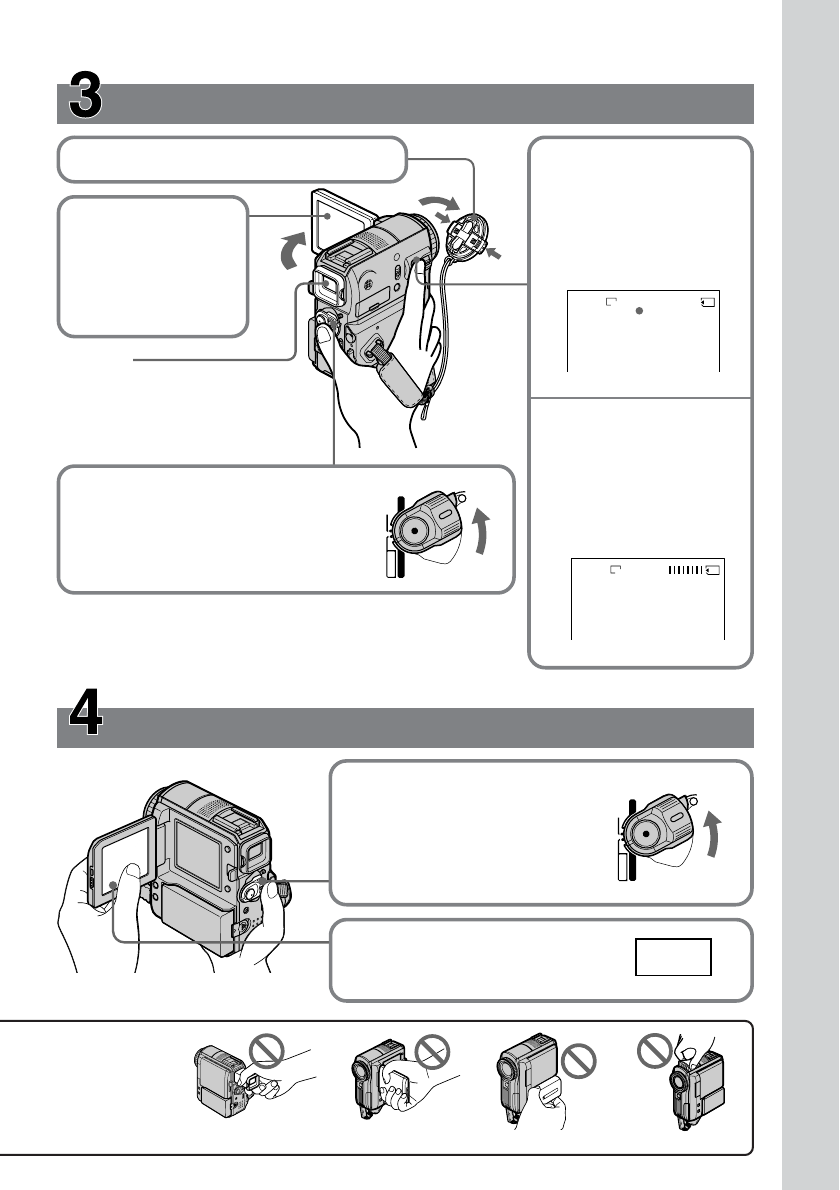 3

4