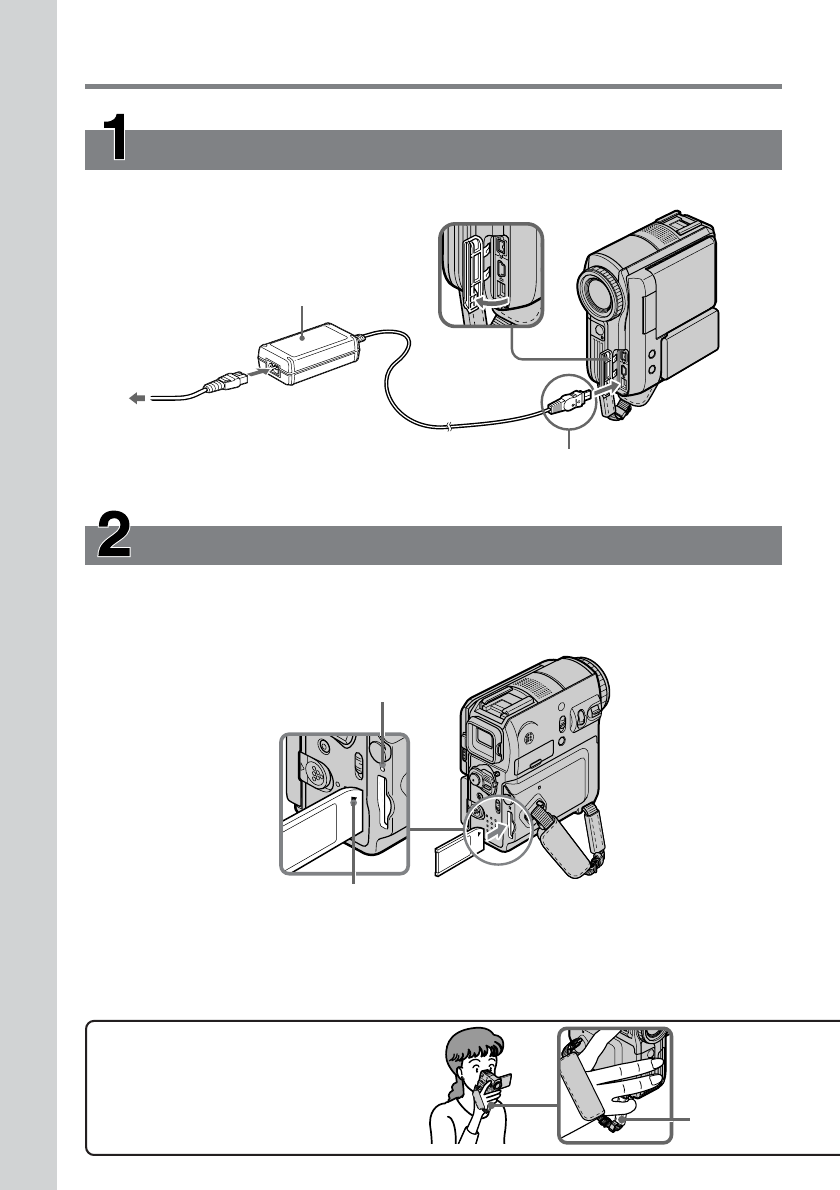 1

2