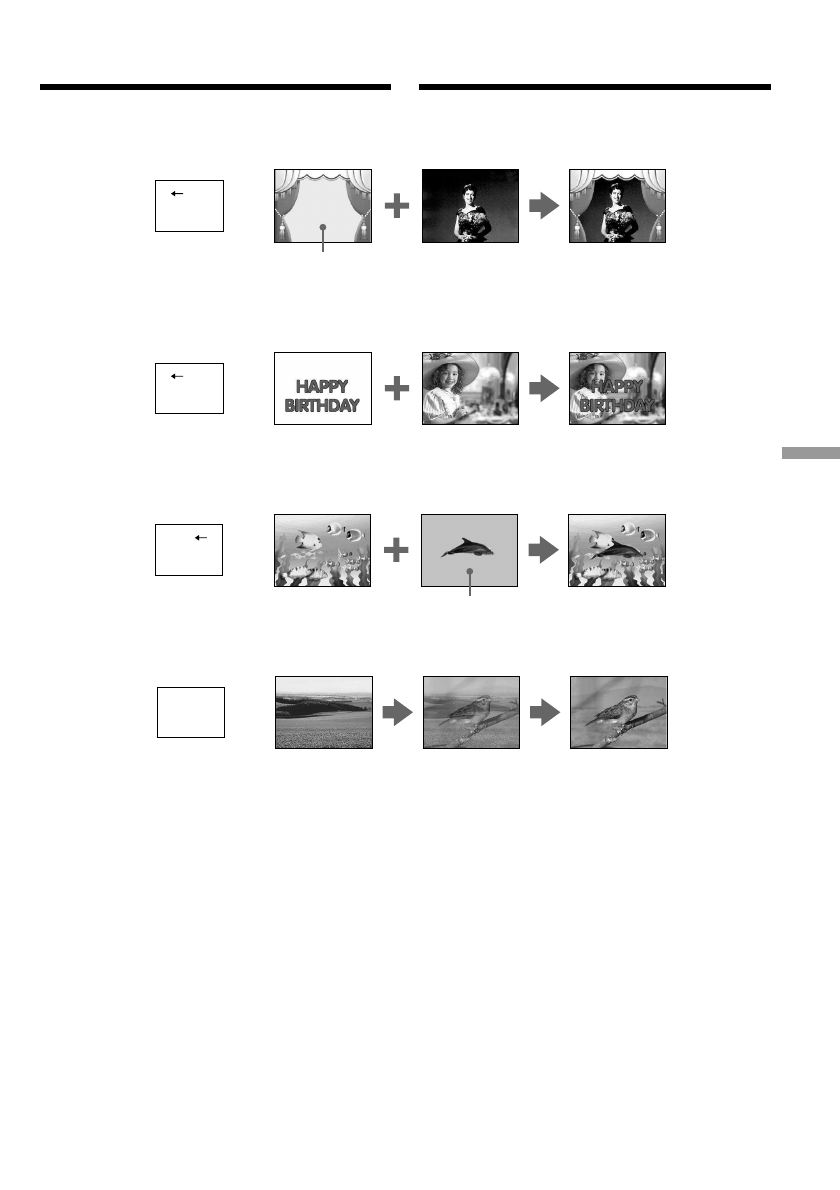 HAPPY BIRTHDAY

HAPPY BIRTHDAY