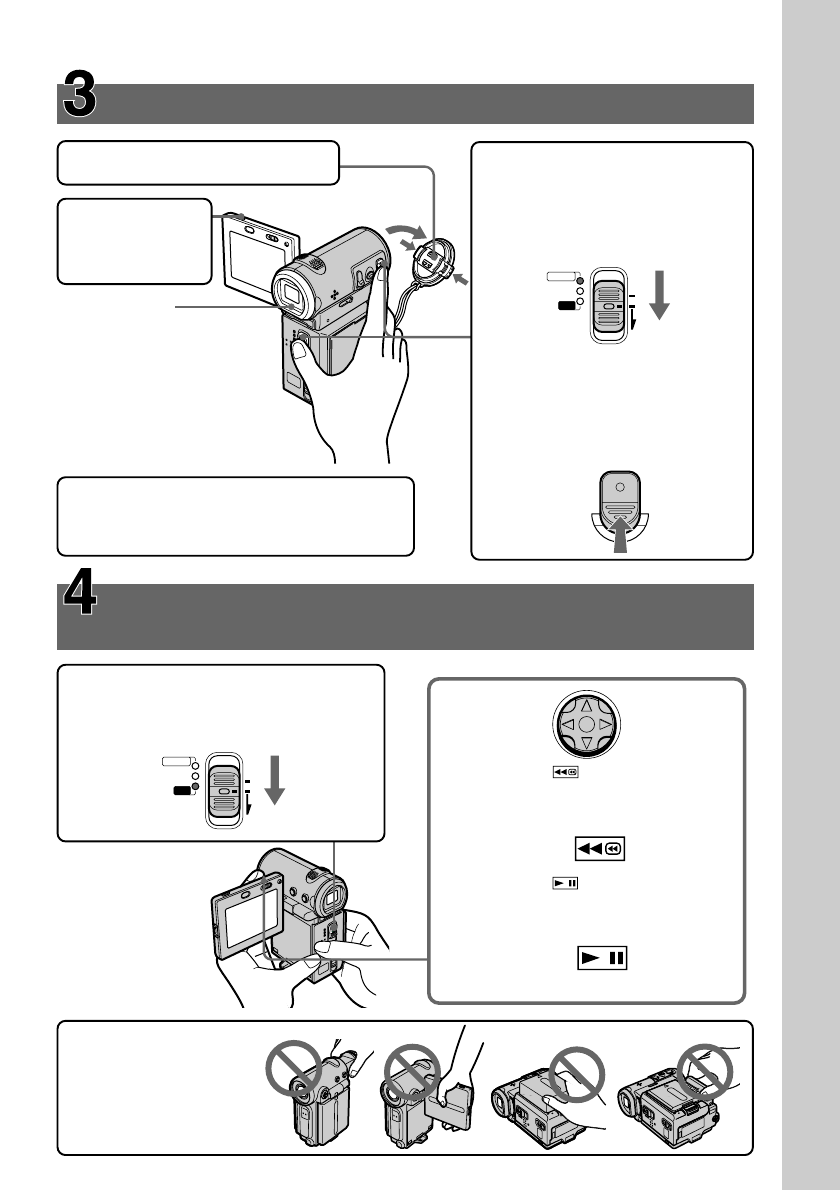 3

4