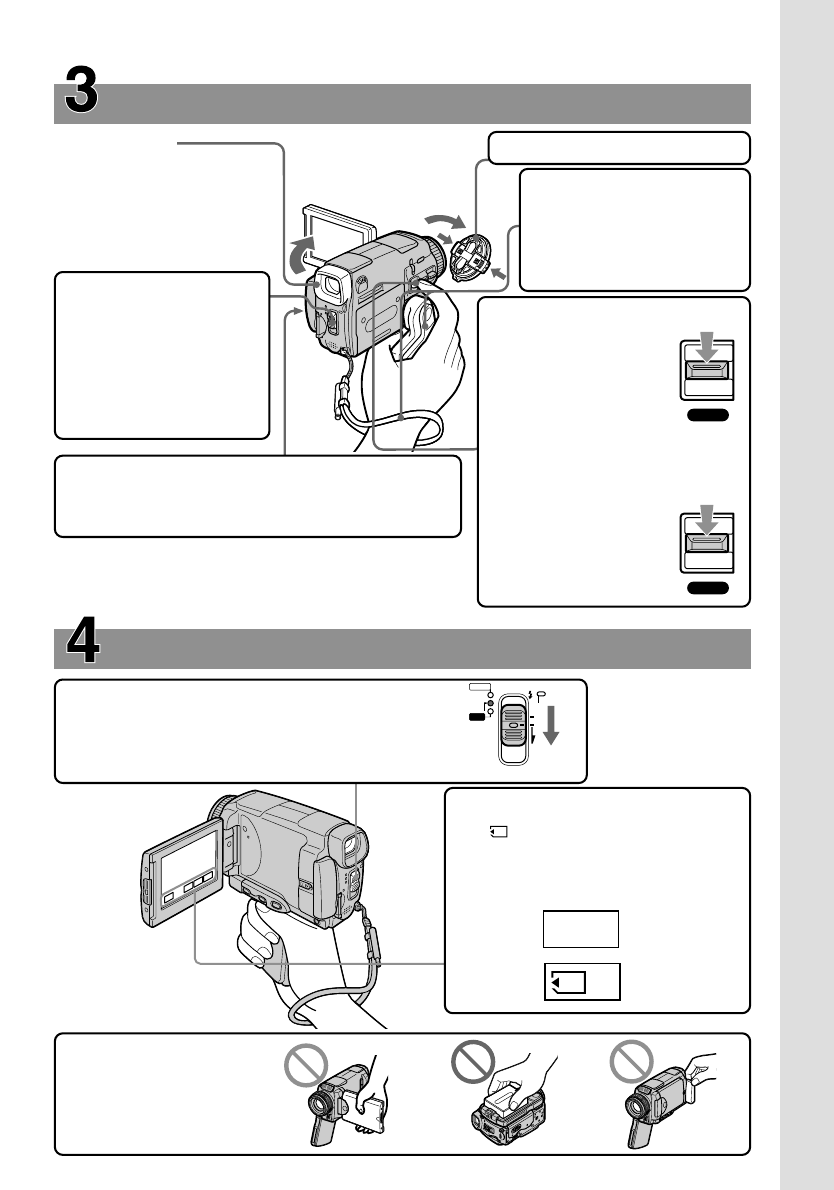 3

4