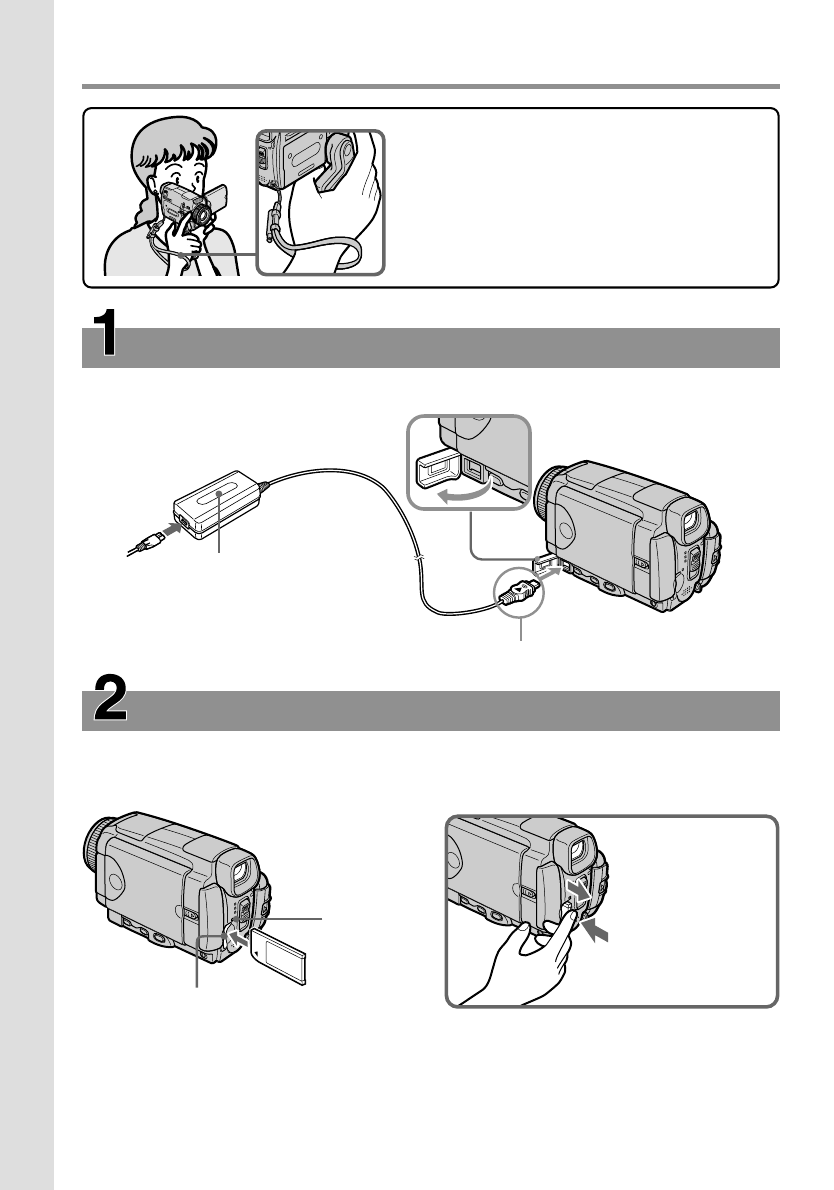 1

2