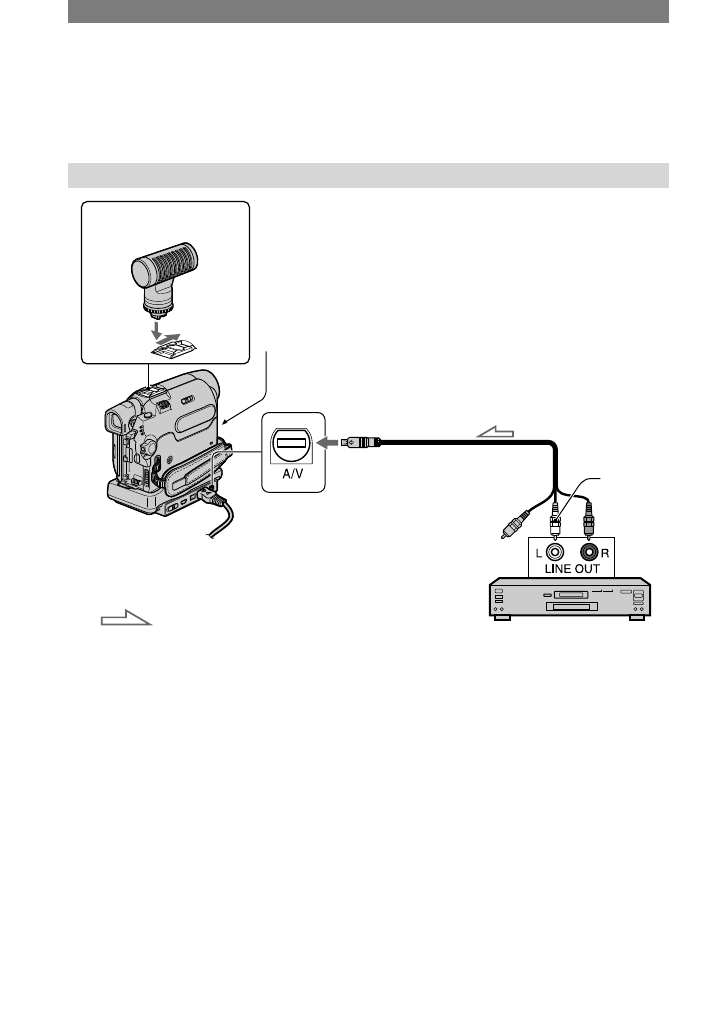 A/V

L R
LINE OUT