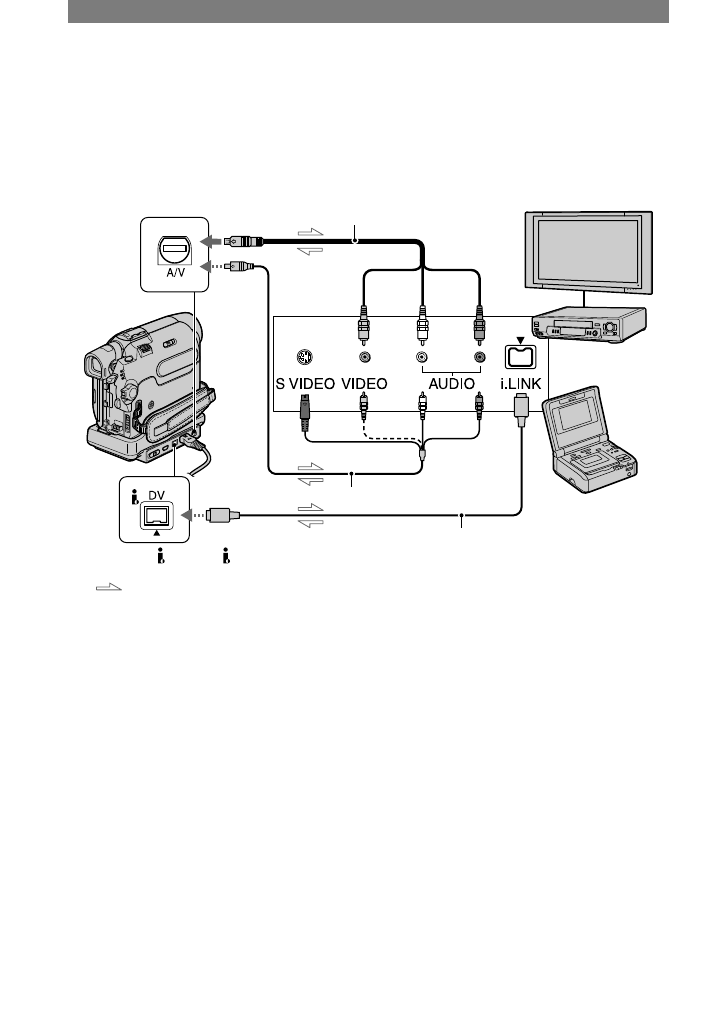 A/V

S VIDEO VIDEO AUDIO i.LINK

DV