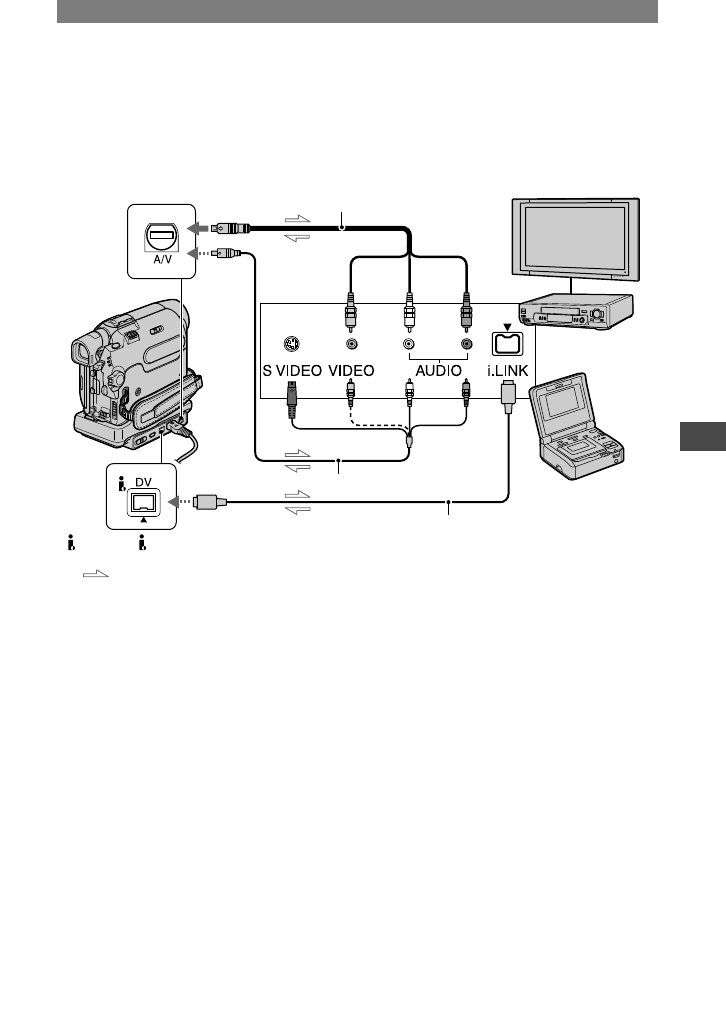 A/V

S VIDEO VIDEO AUDIO i.LINK

DV