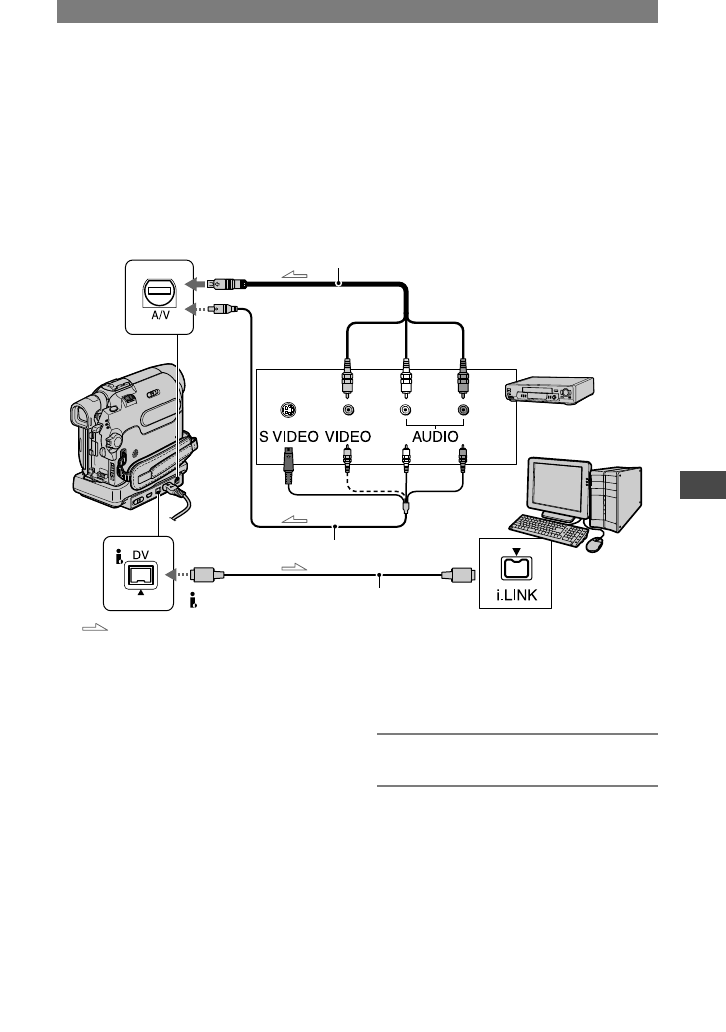 A/V

S VIDEO VIDEO AUDIO

DV

i.LINK