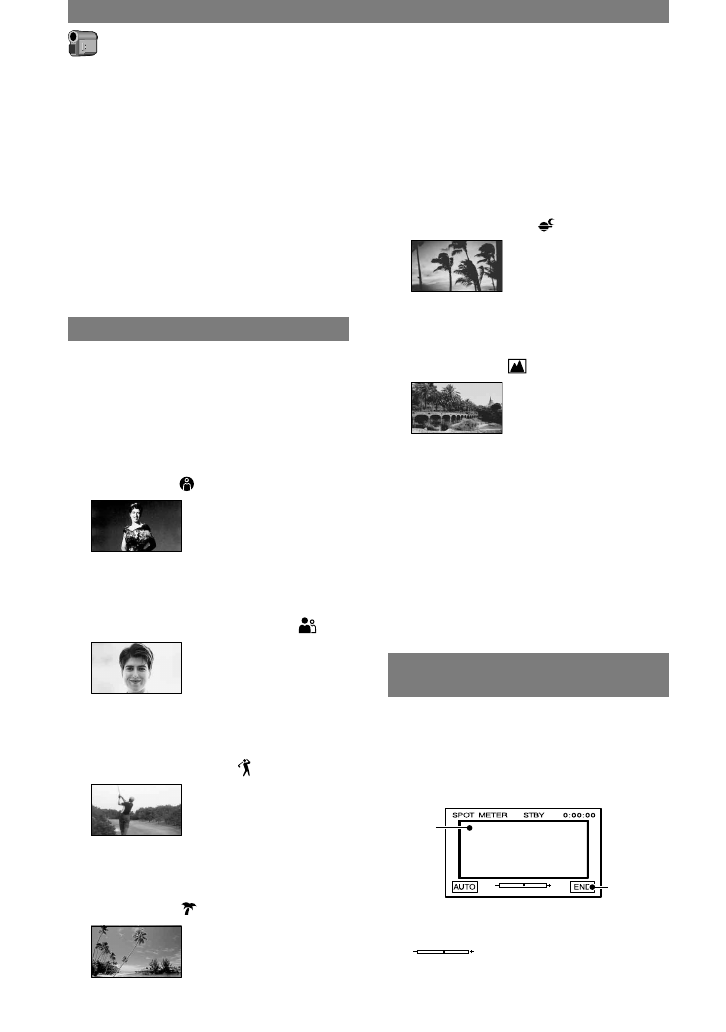 SPOT METER STBY 0:00:00

AUTO

END