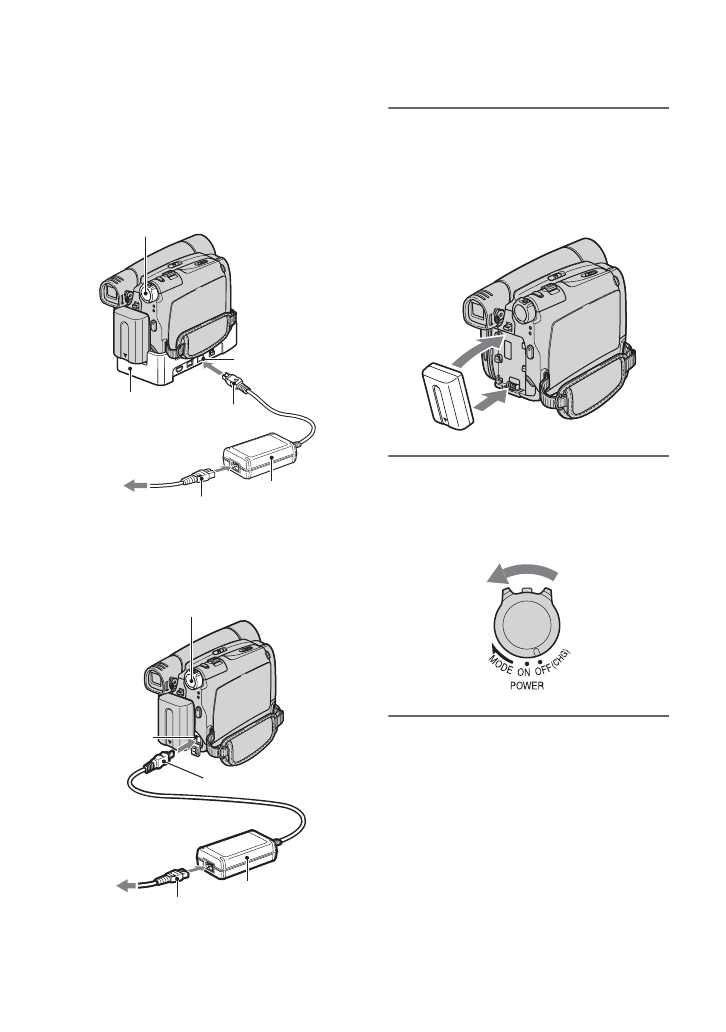 MODE ON OFF(CHG)
POWER