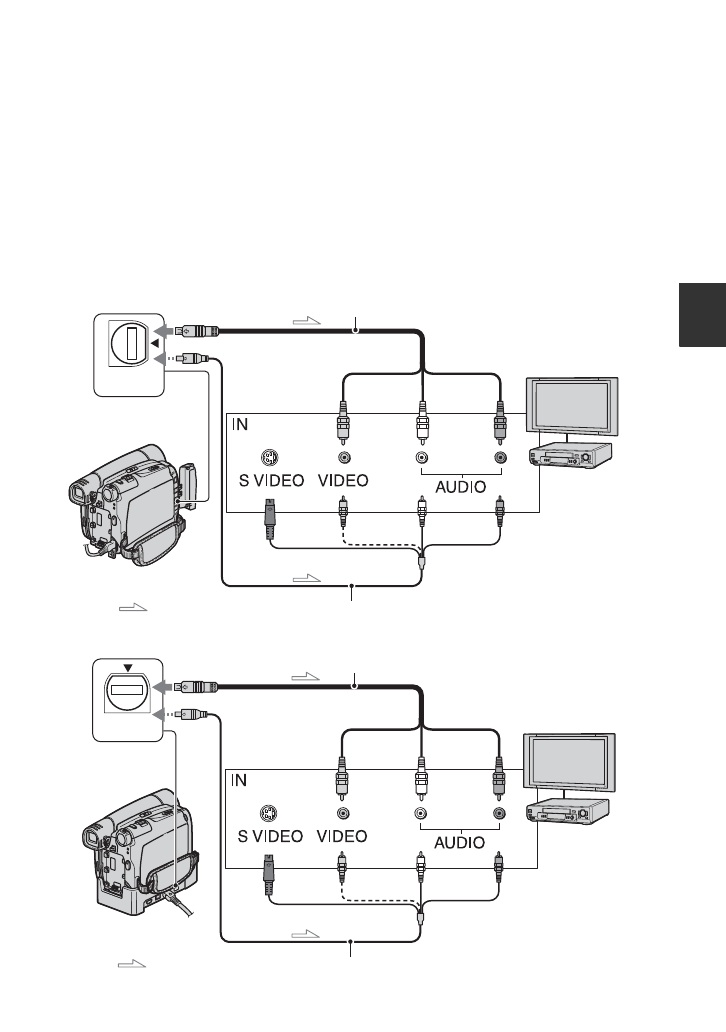 IN

S VIDEO

VIDEO

AUDIO

IN

S VIDEO

VIDEO

AUDIO