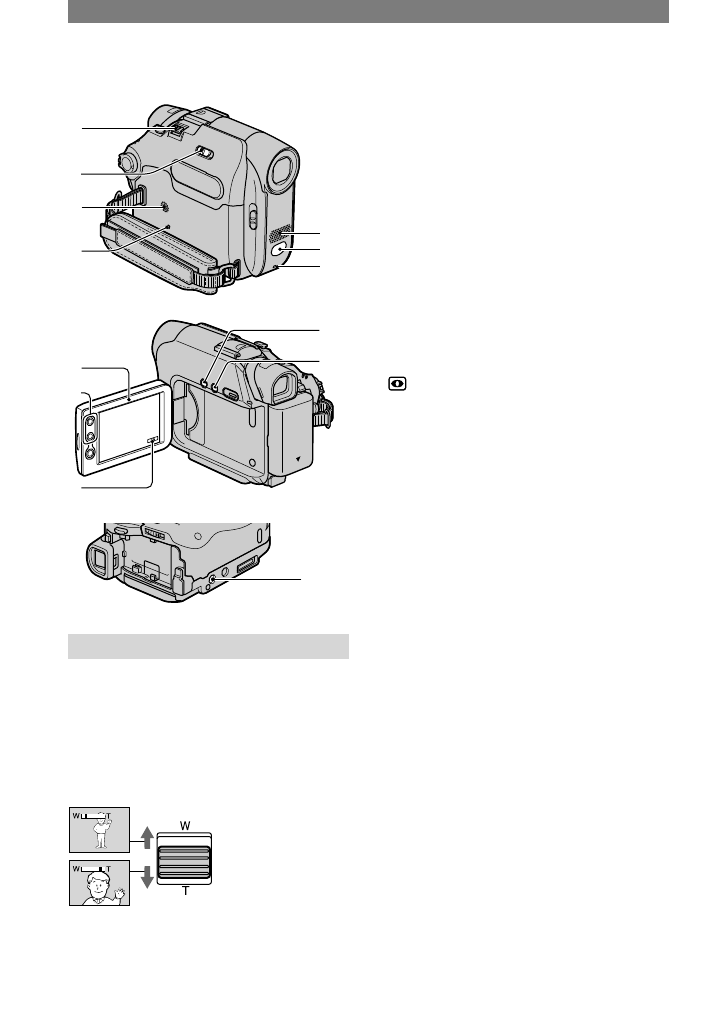 W T

W T

W

T