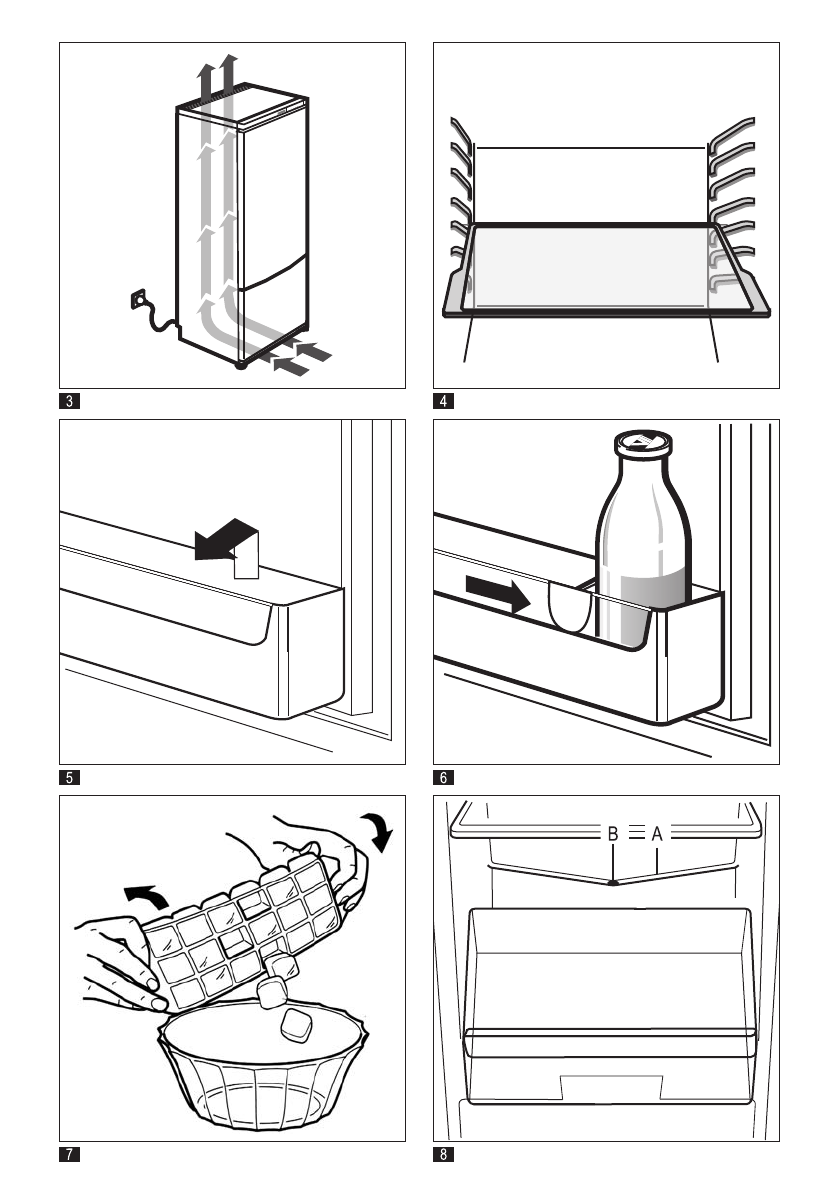 3

4

5

6

7

B A

8