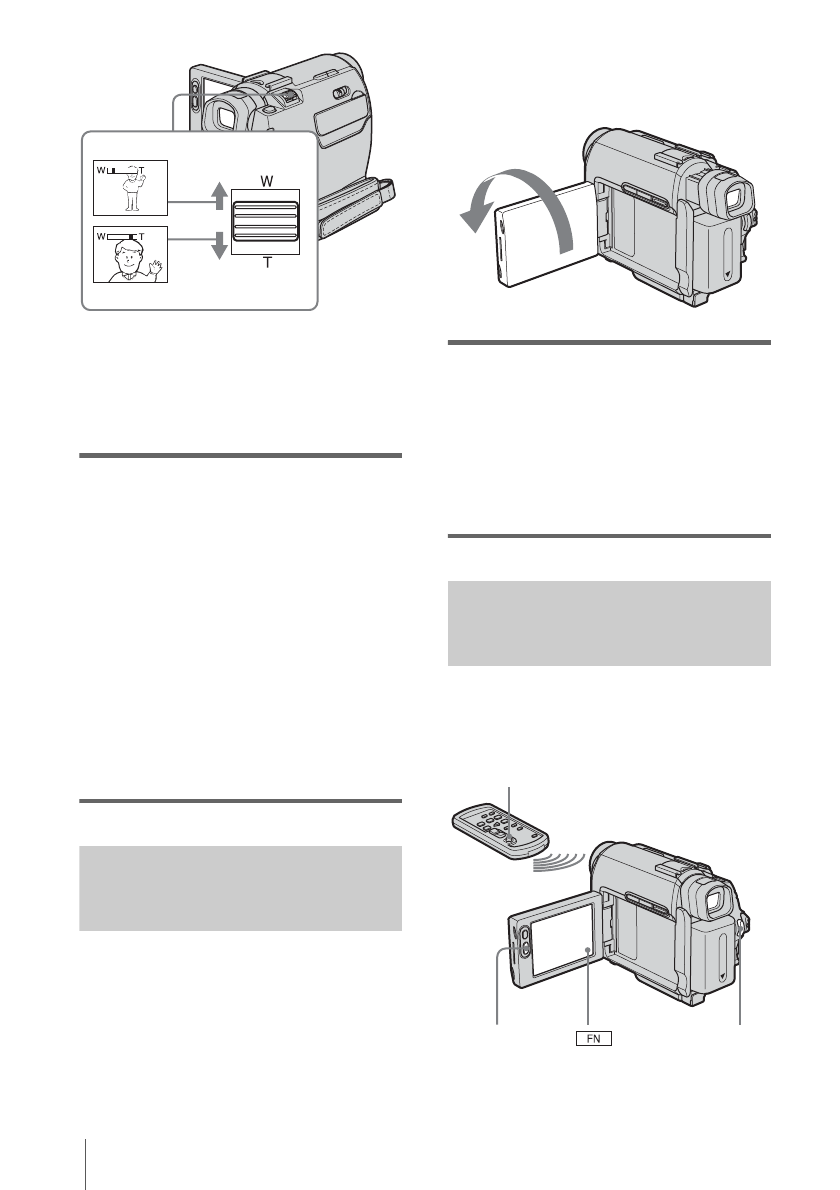 W T

W T

W

T

FN