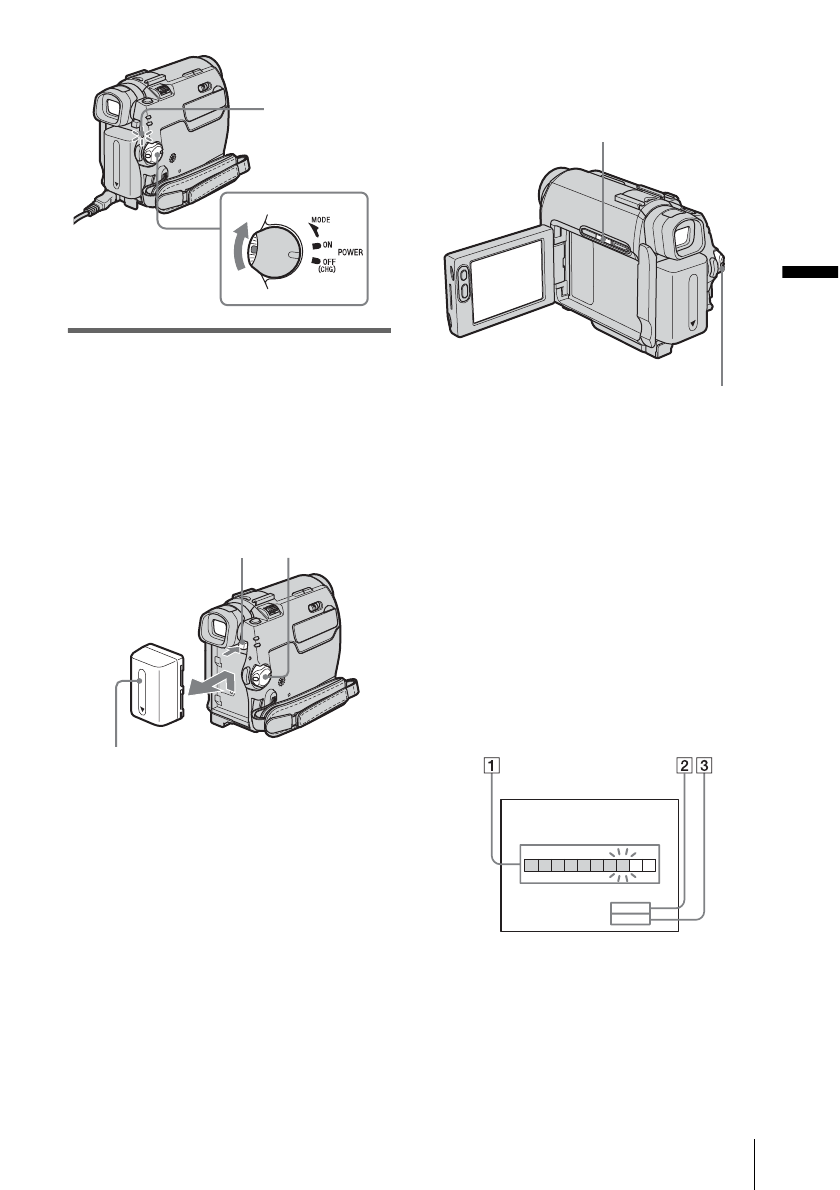 MODE
ON
OFF (CHG)
POWER

1
2
3