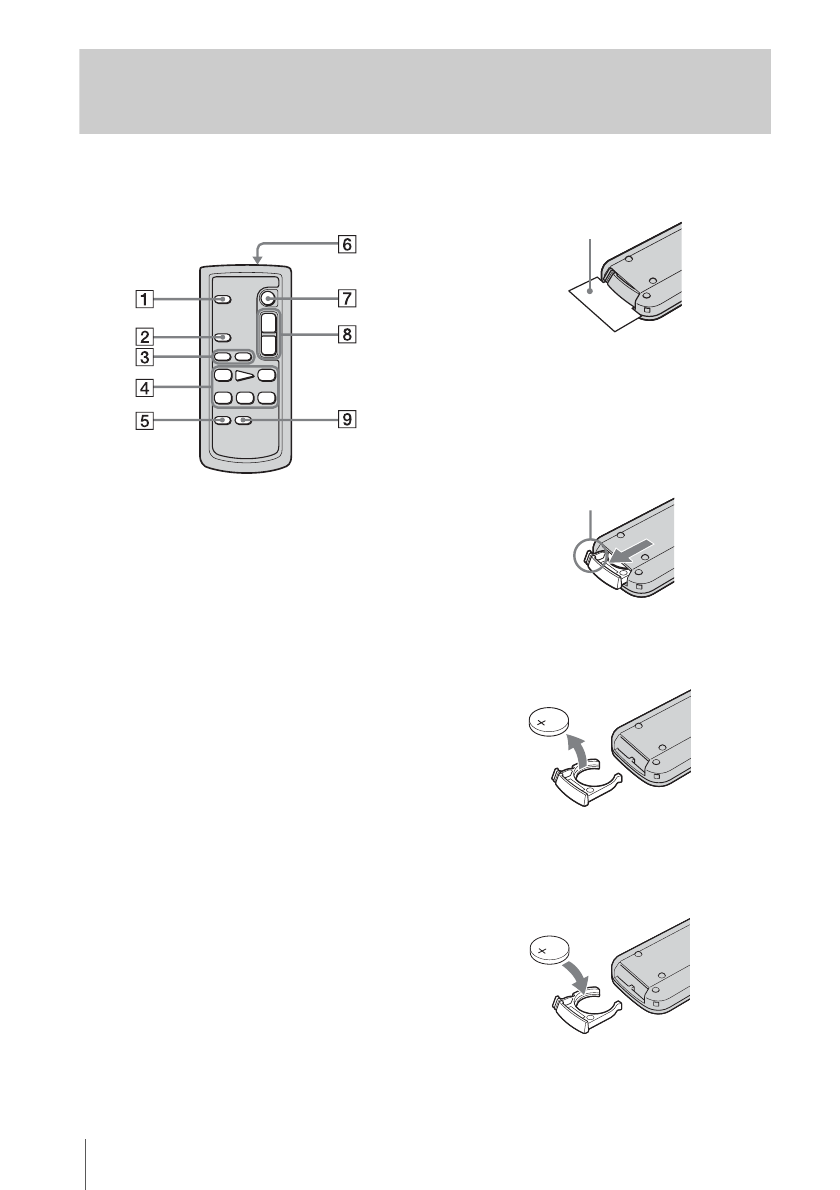 1
2
3
4
5
6
7
8
9