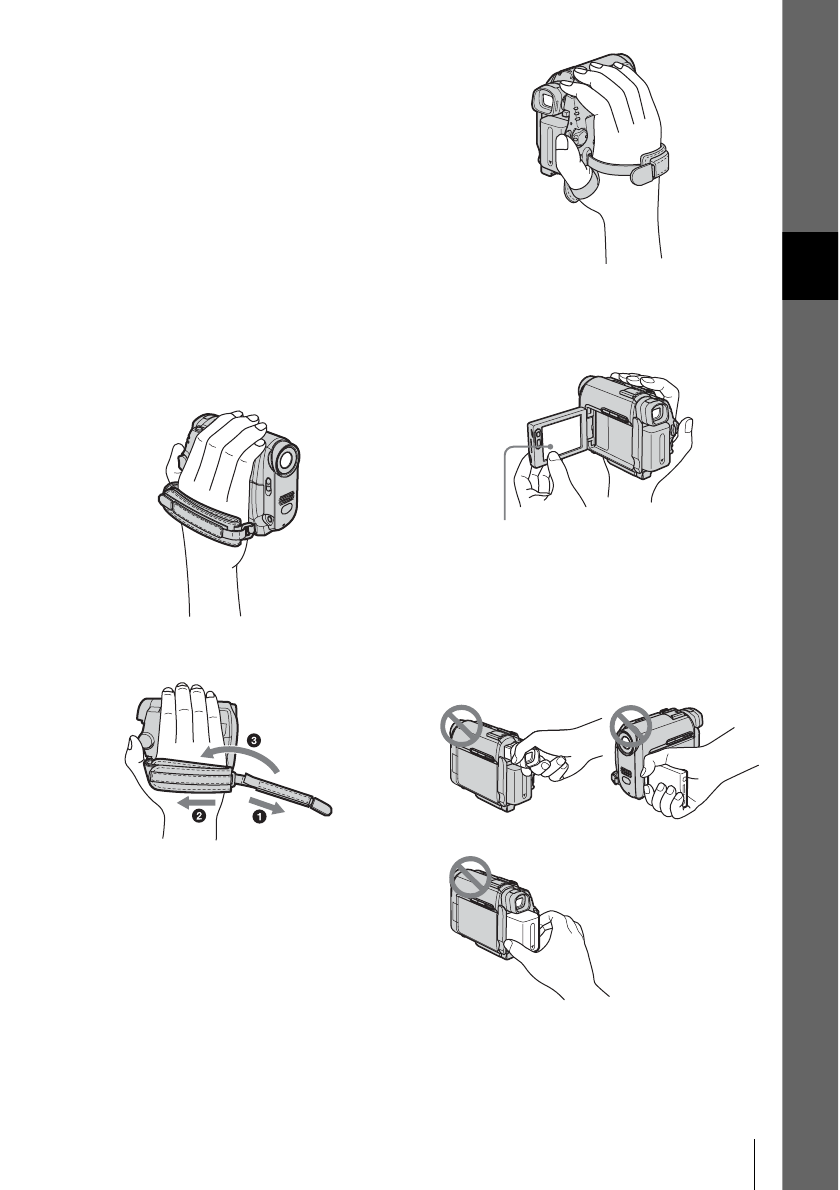 ❸
❷
❶