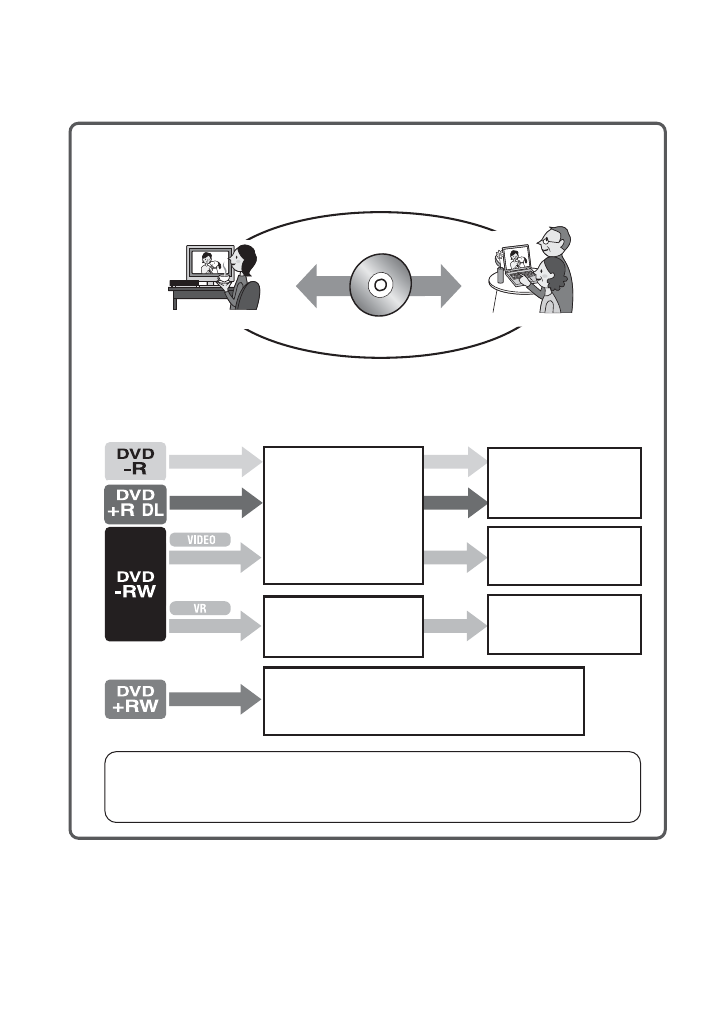 DVD -R

DVD +R DL

DVD -RW

VIDEO

VR

DVD +RW