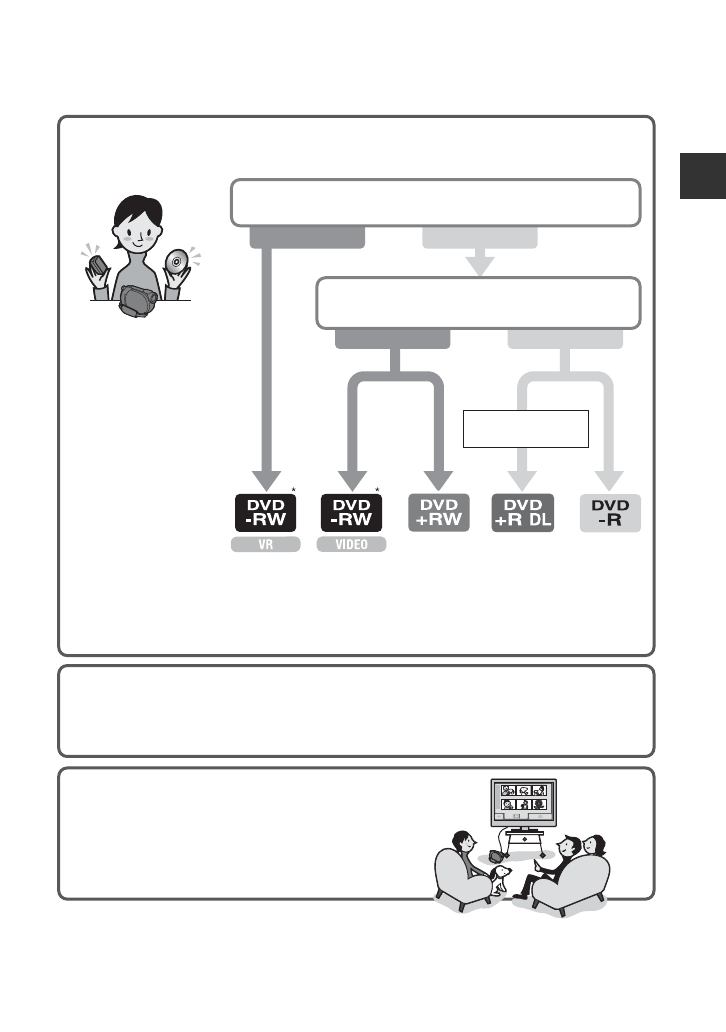 DVD -RW *
VR

DVD -RW *
VIDEO

DVD +RW

DVD +R DL

DVD -R