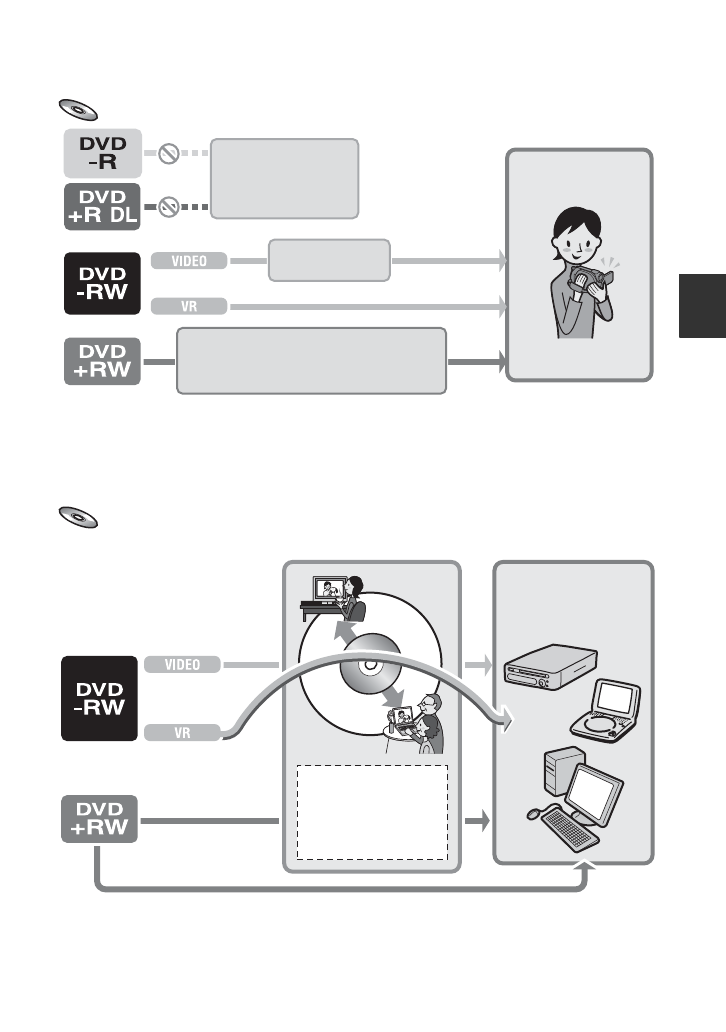 DVD -R

DVD +R DL

DVD -RW

VIDEO

VR

DVD +RW

DVD -RW

VIDEO

VR

DVD +RW