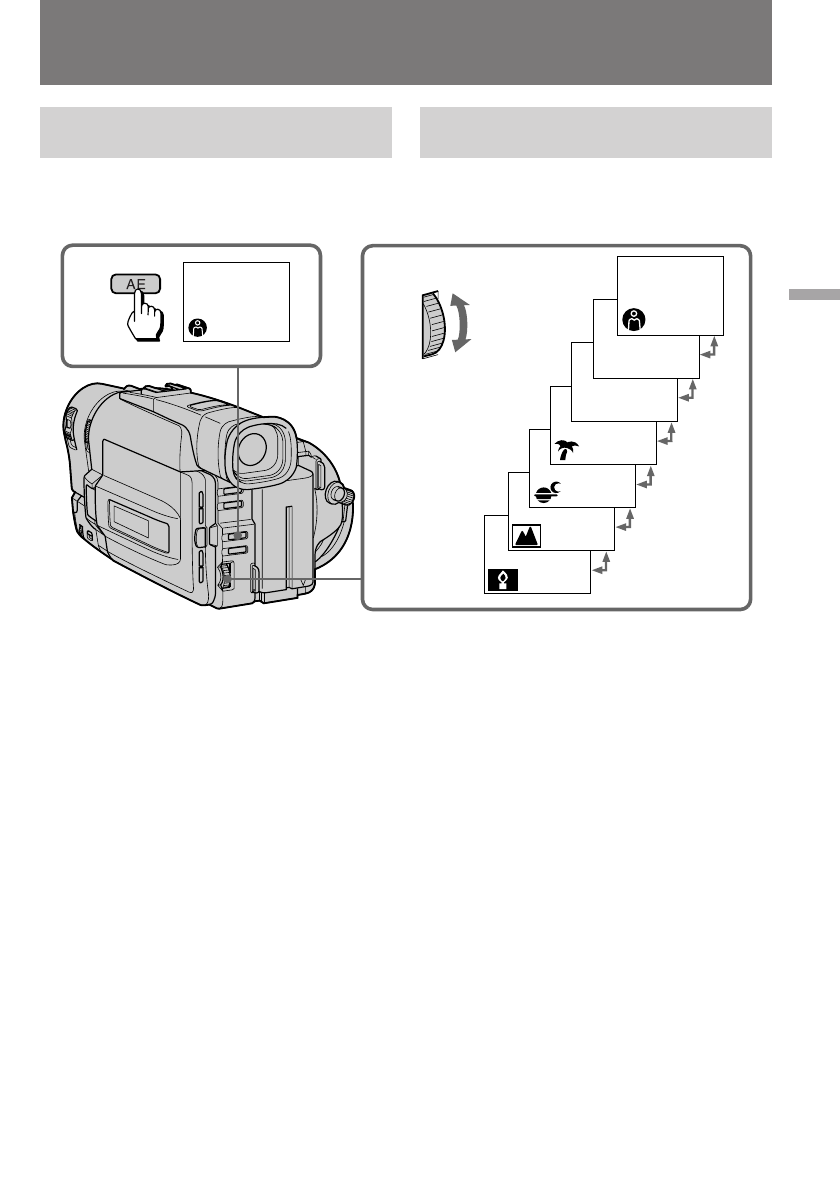 AE