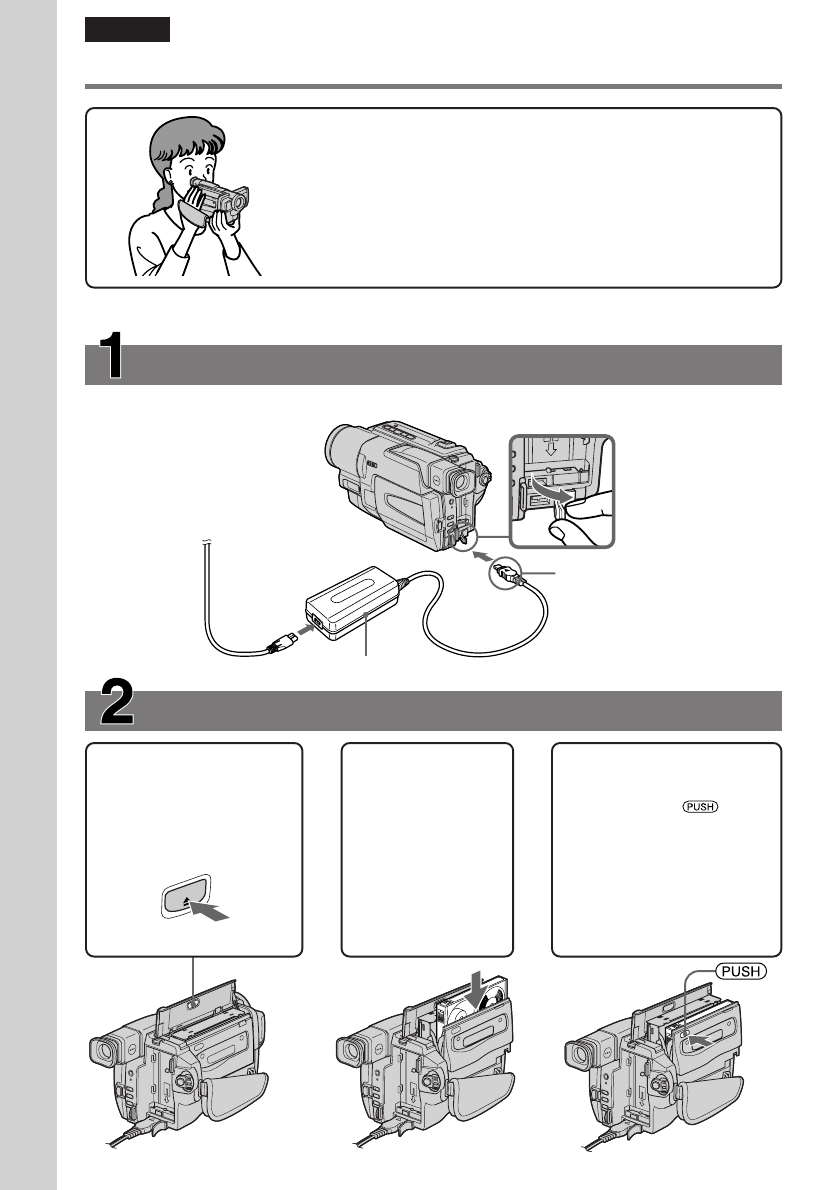 1

2

PUSH

PUSH