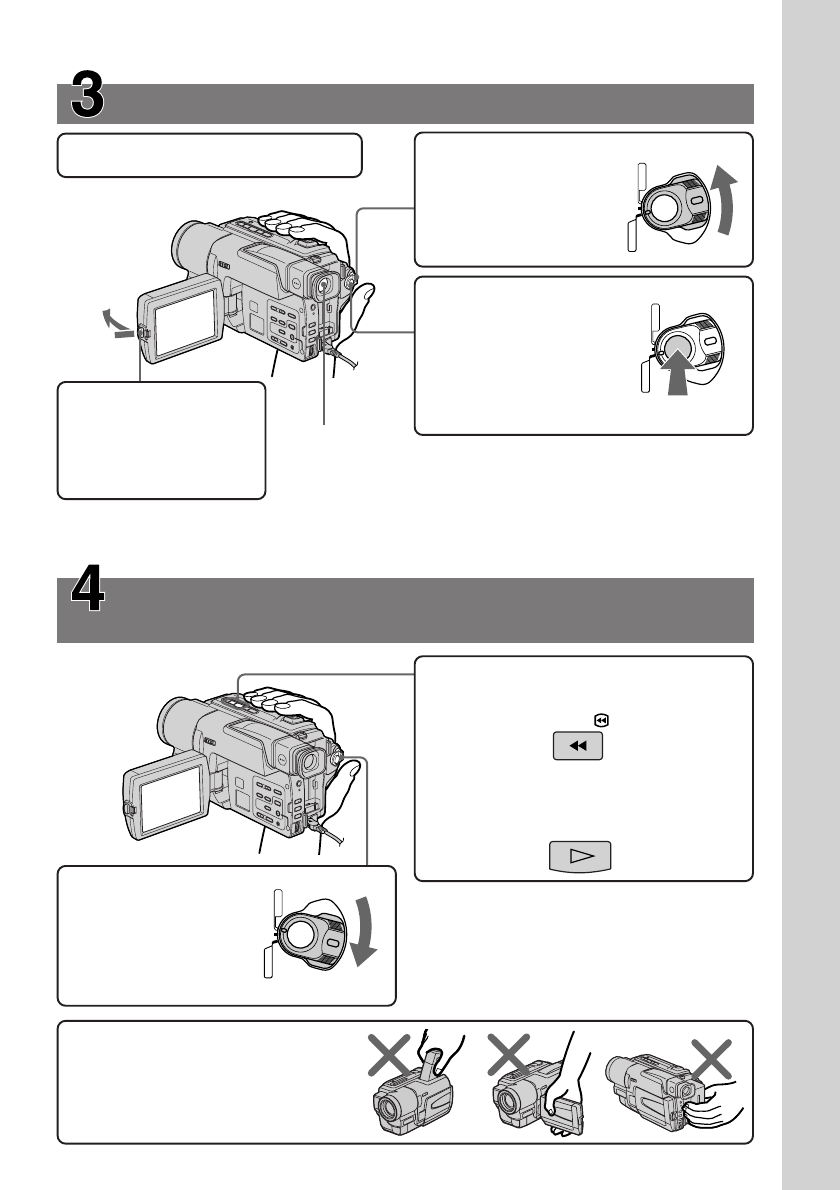 3

4